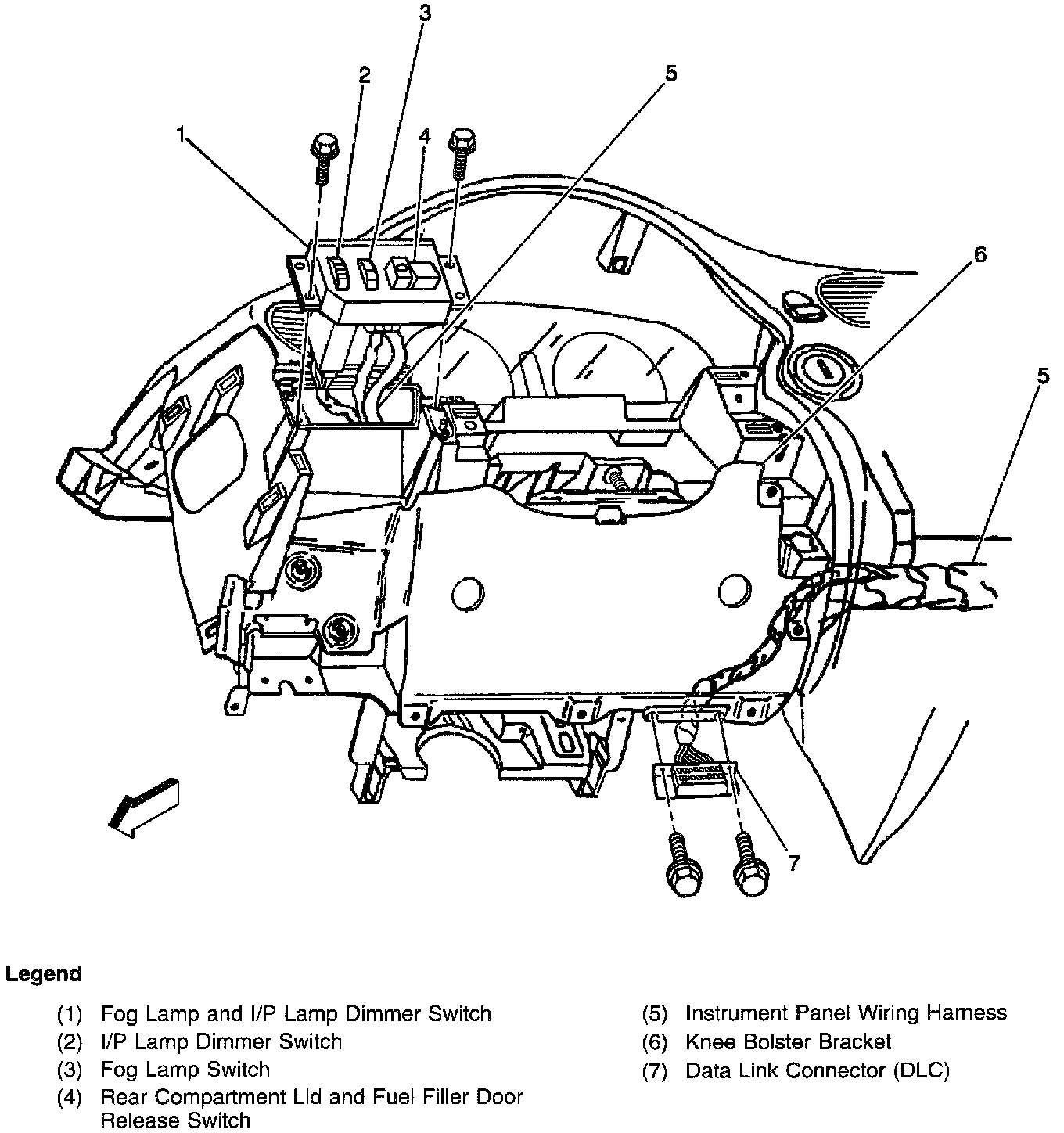 3
2
5
1
4
6
5
7

Legend

(1) Fog Lamp and I/P Lamp Dimmer Switch
(2) I/P Lamp Dimmer Switch
(3) Fog Lamp Switch
(4) Rear Compartment Lid and Fuel Filler Door Release Switch

(5) Instrument Panel Wiring Harness
(6) Knee Bolster Bracket
(7) Data Link Connector (DLC)