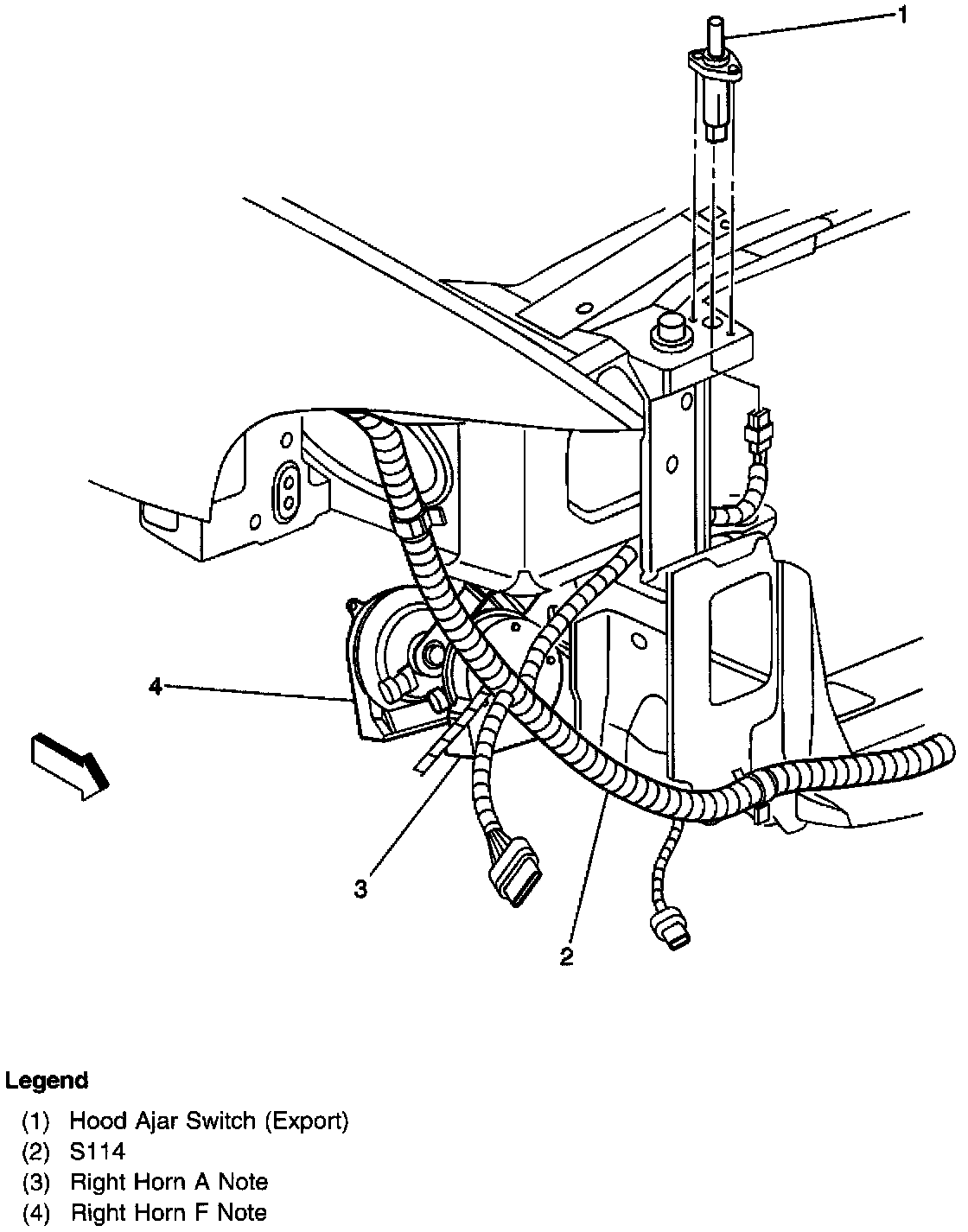 1

4

3

2

Legend

(1) Hood Ajar Switch (Export)
(2) S114
(3) Right Horn A Note
(4) Right Horn F Note