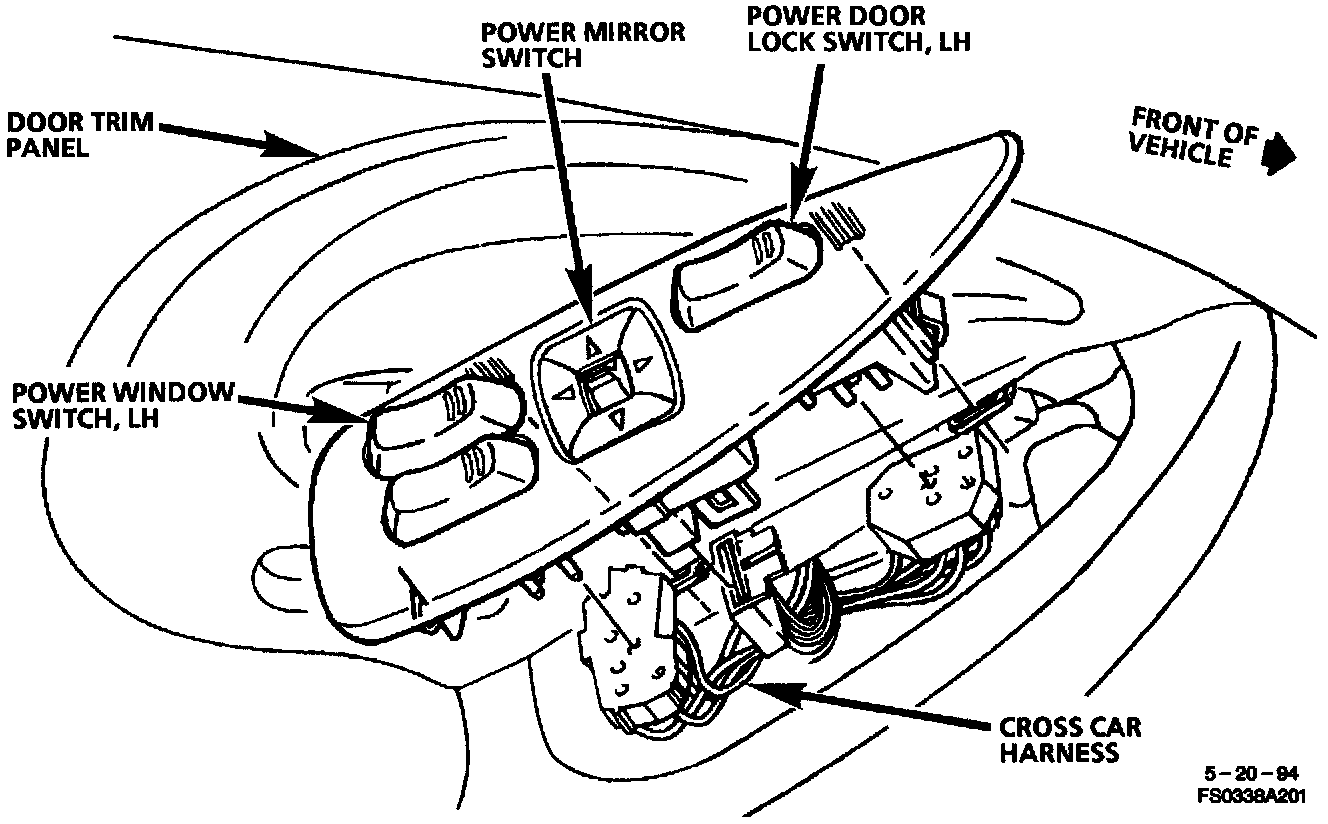 POWER MIRROR SWITCH

POWER DOOR LOCK SWITCH, LH

DOOR TRIM PANEL

FRONT OF VEHICLE

POWER WINDOW SWITCH, LH

CROSS CAR HARNESS

5 – 20 – 94
FS0338A201