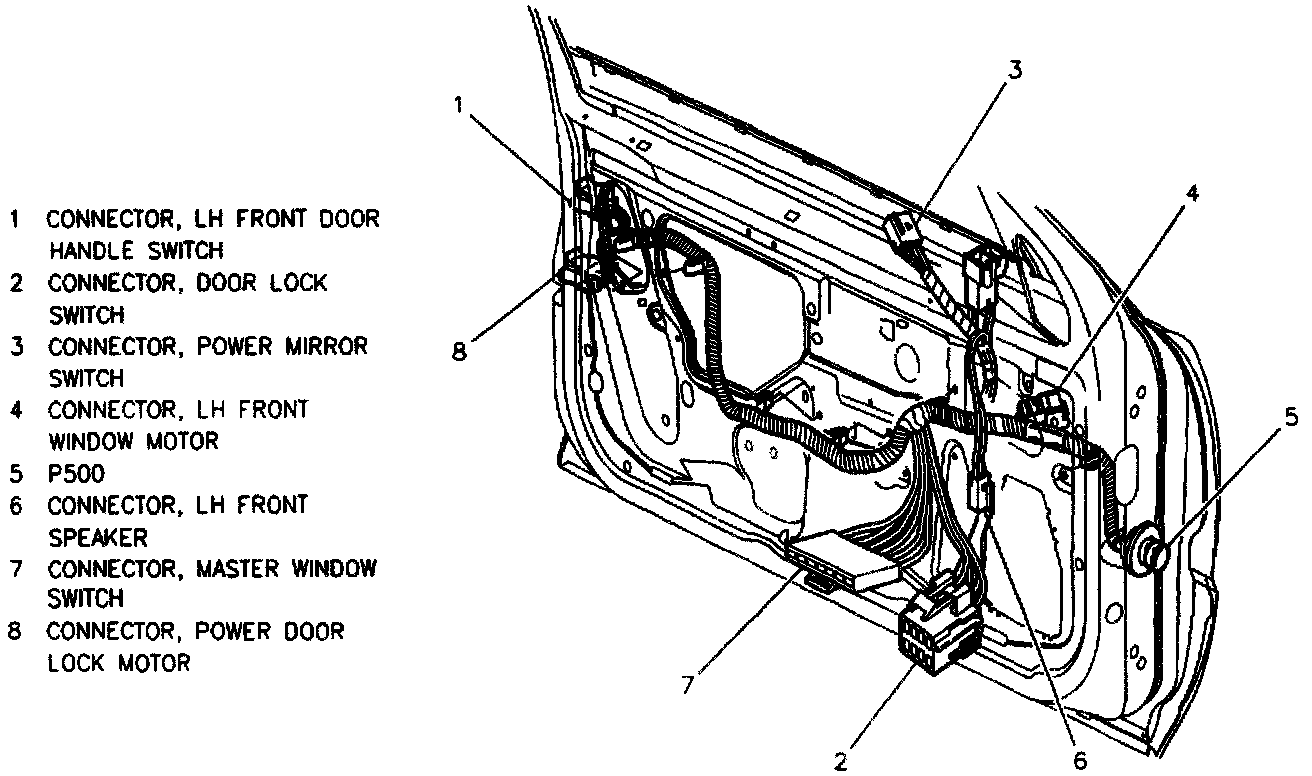 1 CONNECTOR, LH FRONT DOOR HANDLE SWITCH
2 CONNECTOR, DOOR LOCK SWITCH
3 CONNECTOR, POWER MIRROR SWITCH
4 CONNECTOR, LH FRONT WINDOW MOTOR
5 P500
6 CONNECTOR, LH FRONT SPEAKER
7 CONNECTOR, MASTER WINDOW SWITCH
8 CONNECTOR, POWER DOOR LOCK MOTOR

1
3
4
8
5
7
2
6