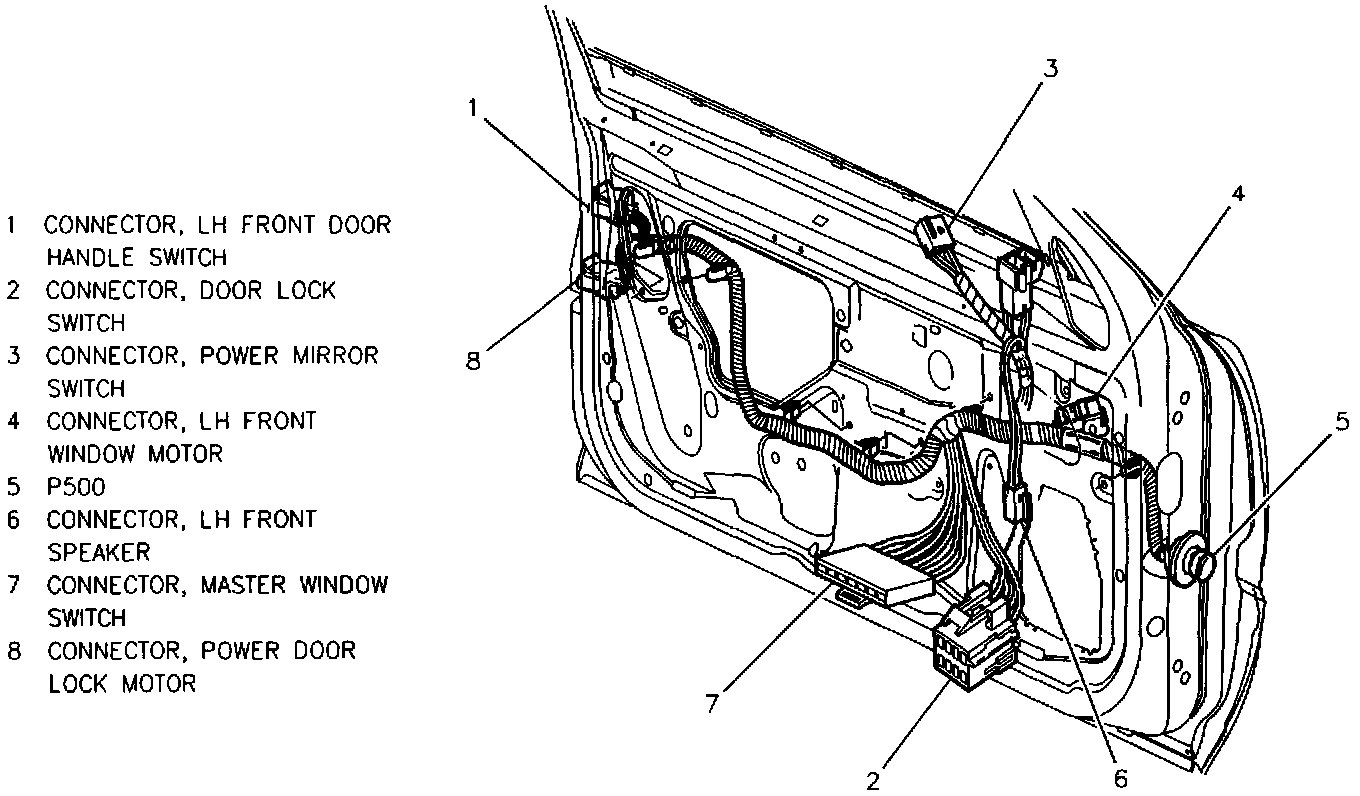 1 CONNECTOR, LH FRONT DOOR HANDLE SWITCH
2 CONNECTOR, DOOR LOCK SWITCH
3 CONNECTOR, POWER MIRROR SWITCH
4 CONNECTOR, LH FRONT WINDOW MOTOR
5 P500
6 CONNECTOR, LH FRONT SPEAKER
7 CONNECTOR, MASTER WINDOW SWITCH
8 CONNECTOR, POWER DOOR LOCK MOTOR

1
3
4
8
5
7
2
6