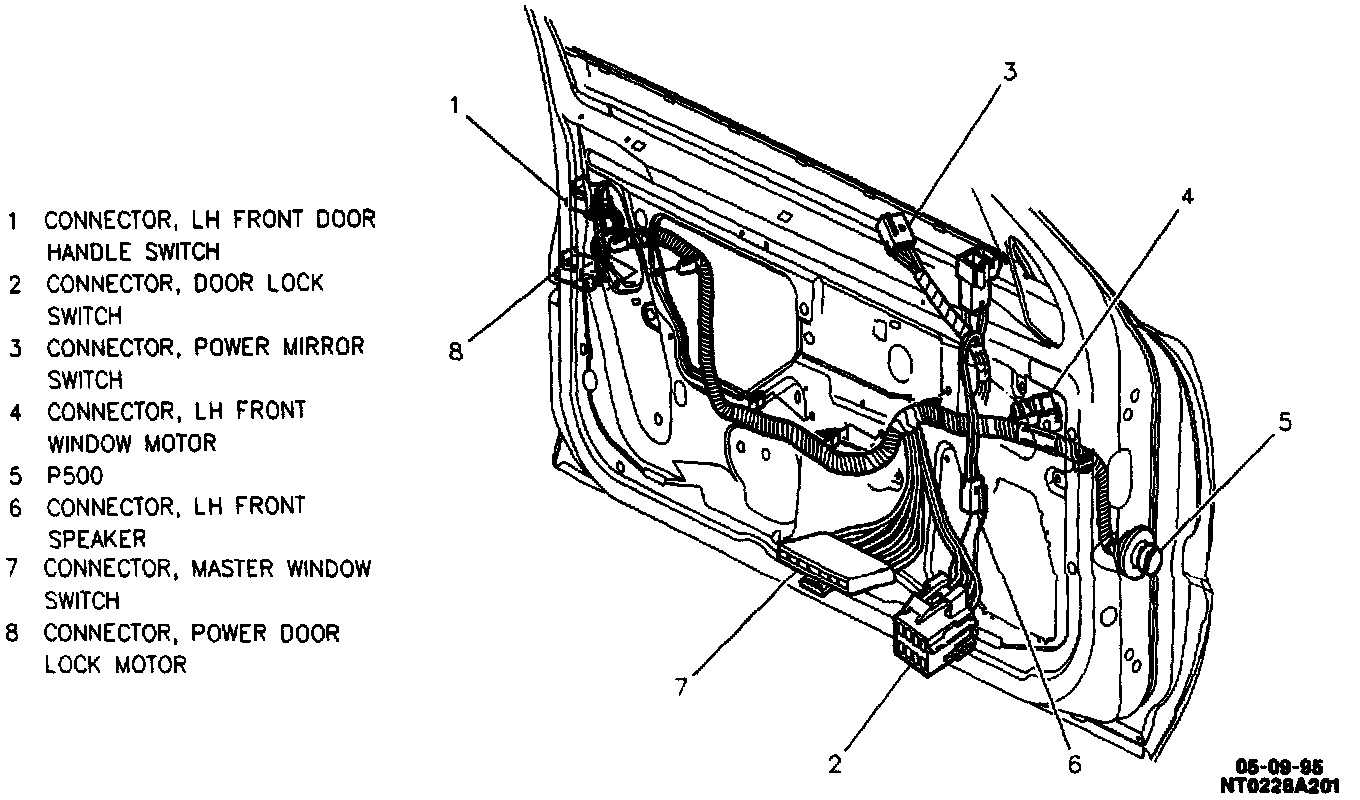 1 CONNECTOR, LH FRONT DOOR HANDLE SWITCH
2 CONNECTOR, DOOR LOCK SWITCH
3 CONNECTOR, POWER MIRROR SWITCH
4 CONNECTOR, LH FRONT WINDOW MOTOR
5 P500
6 CONNECTOR, LH FRONT SPEAKER
7 CONNECTOR, MASTER WINDOW SWITCH
8 CONNECTOR, POWER DOOR LOCK MOTOR

1
3
4
8
5
7
2
6

05-09-95
NT0228A201