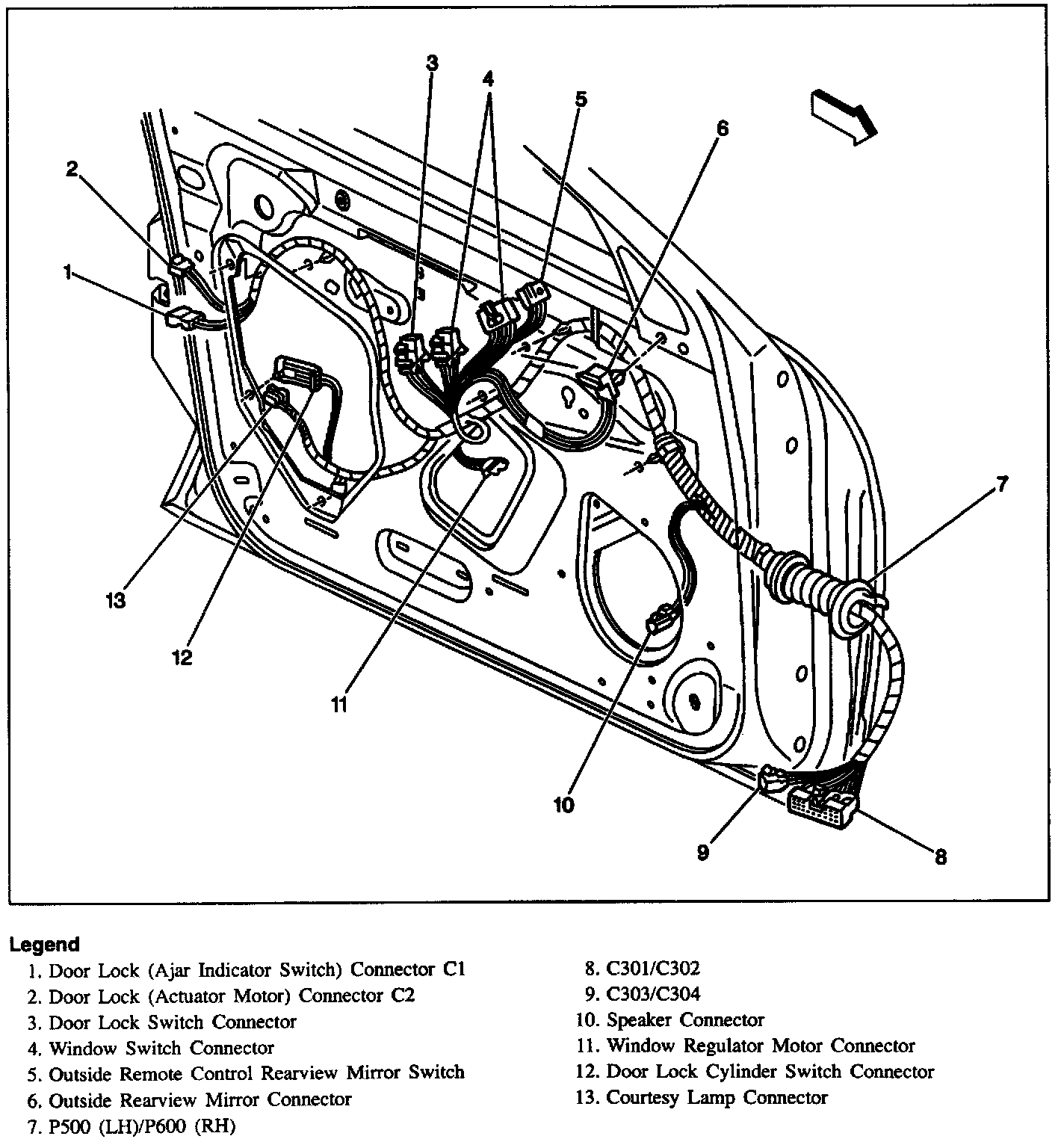 3
4
5
6
2
1
7
13
12
11
10
9
8

Legend
1. Door Lock (Ajar Indicator Switch) Connector C1
2. Door Lock (Actuator Motor) Connector C2
3. Door Lock Switch Connector
4. Window Switch Connector
5. Outside Remote Control Rearview Mirror Switch
6. Outside Rearview Mirror Connector
7. P500 (LH)/P600 (RH)

8. C301/C302
9. C303/C304
10. Speaker Connector
11. Window Regulator Motor Connector
12. Door Lock Cylinder Switch Connector
13. Courtesy Lamp Connector