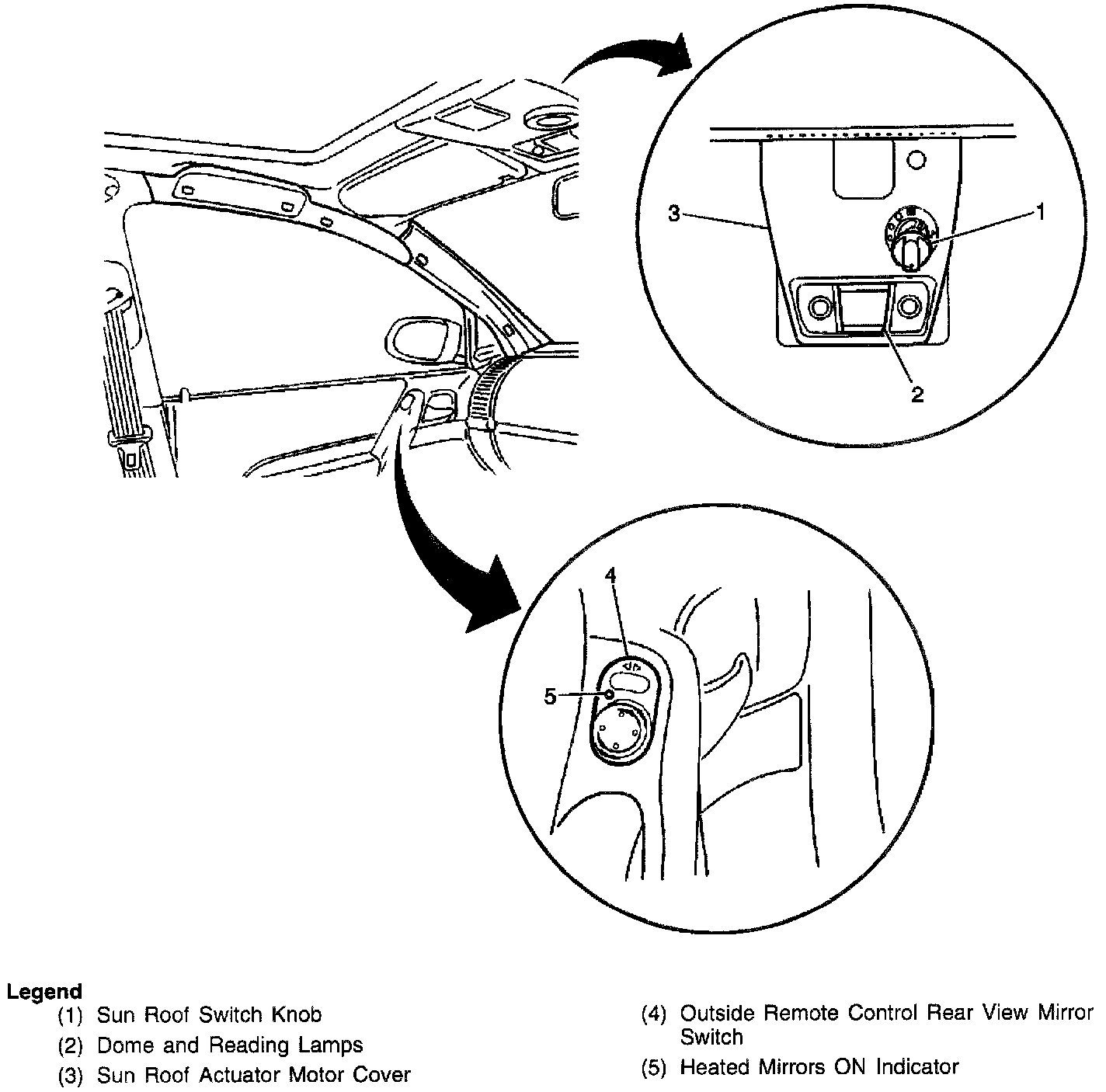 3
1
2
4
5

Legend
(1) Sun Roof Switch Knob
(2) Dome and Reading Lamps
(3) Sun Roof Actuator Motor Cover

(4) Outside Remote Control Rear View Mirror Switch
(5) Heated Mirrors ON Indicator