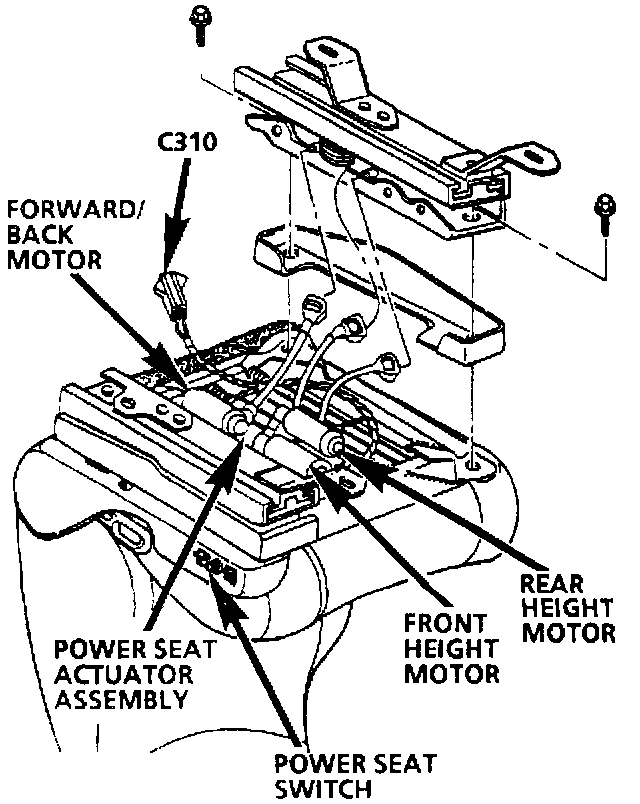 C310

FORWARD/
BACK
MOTOR

REAR
HEIGHT
MOTOR

FRONT
HEIGHT
MOTOR

POWER SEAT
ACTUATOR
ASSEMBLY

POWER SEAT
SWITCH