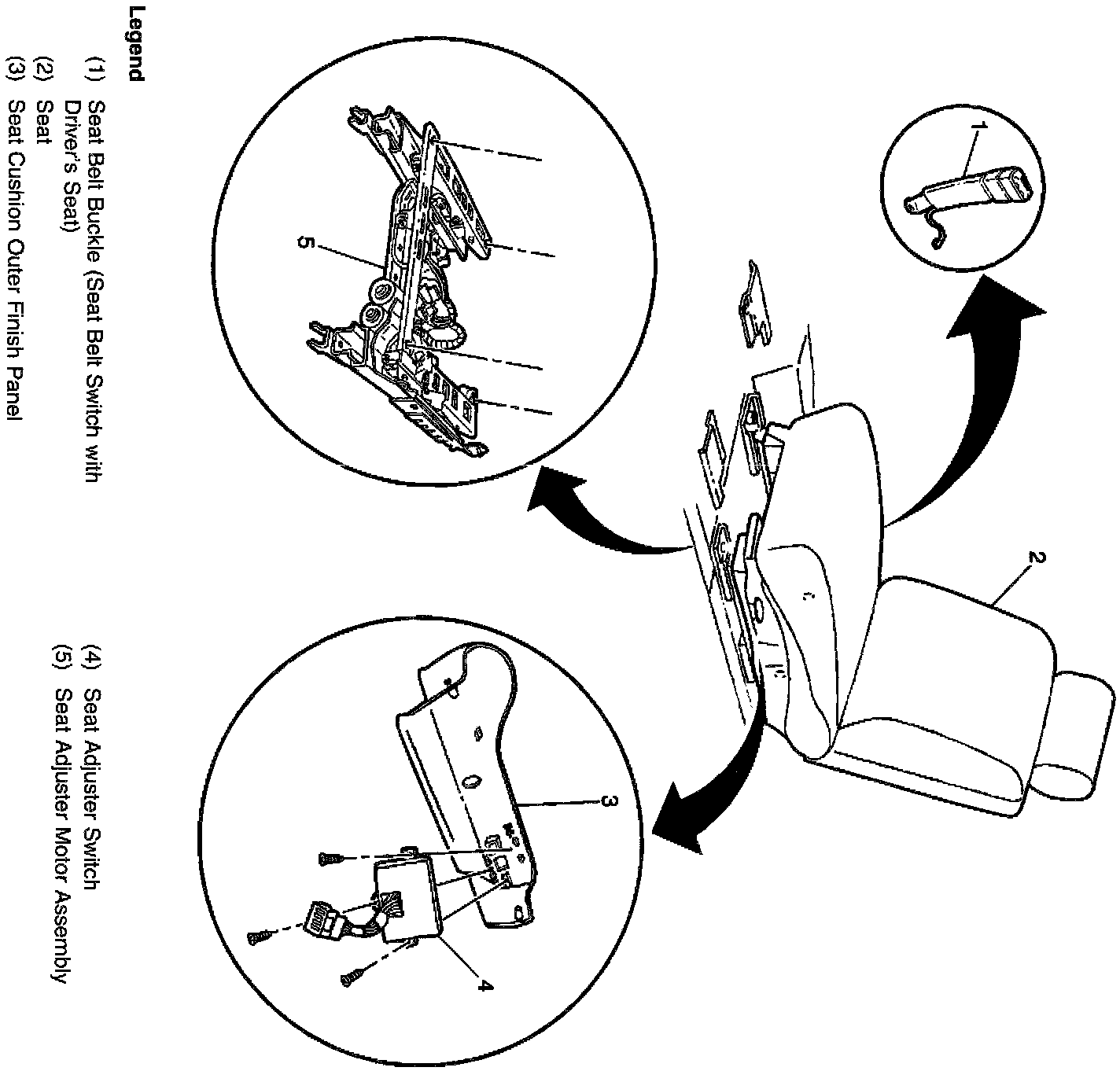 1

2

5

3

4

Legend

(1) Seat Belt Buckle (Seat Belt Switch with Driver's Seat)
(2) Seat
(3) Seat Cushion Outer Finish Panel
(4) Seat Adjuster Switch
(5) Seat Adjuster Motor Assembly