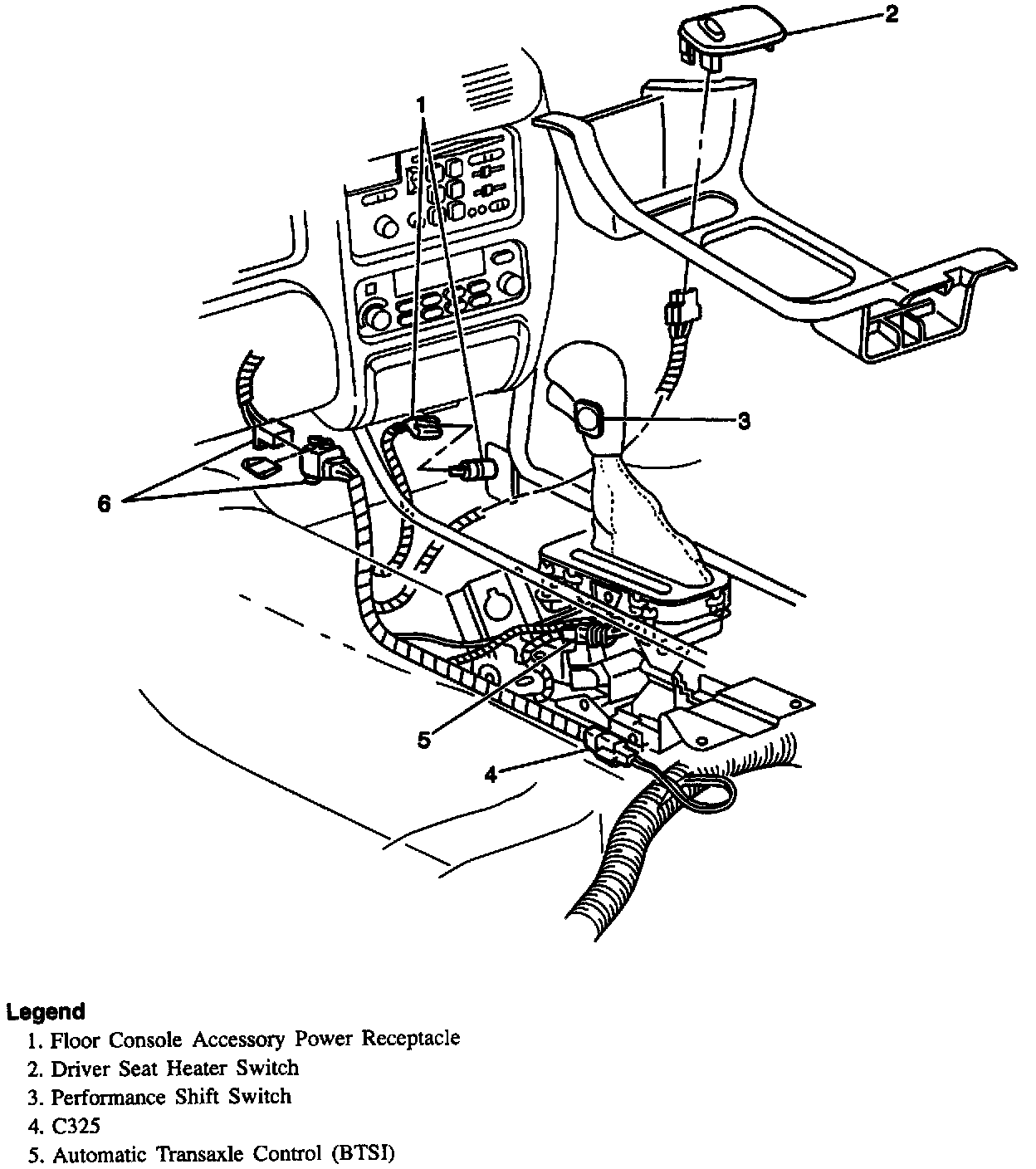 2

1

3

6

5

4

Legend
1. Floor Console Accessory Power Receptacle
2. Driver Seat Heater Switch
3. Performance Shift Switch
4. C325
5. Automatic Transaxle Control (BTSI)