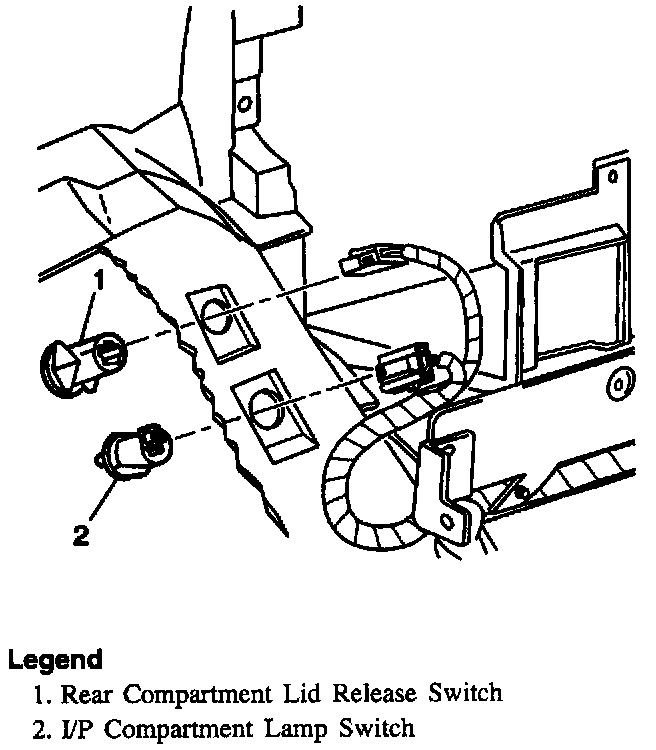 1

2

Legend
1. Rear Compartment Lid Release Switch
2. I/P Compartment Lamp Switch