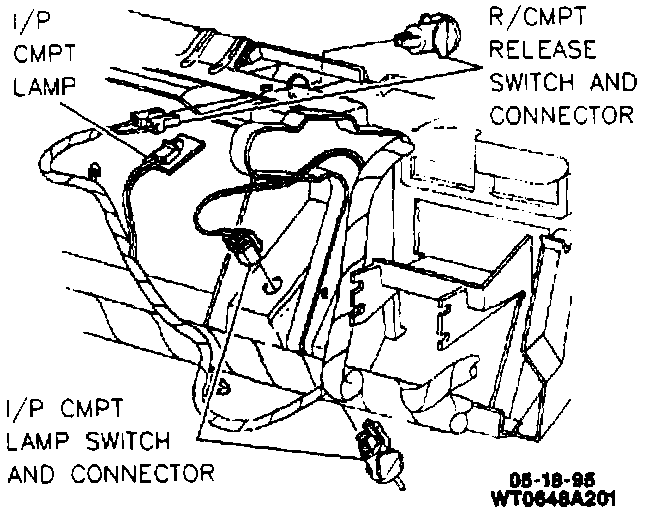 I/P CMPT LAMP

R/CMPT RELEASE SWITCH AND CONNECTOR

I/P CMPT LAMP SWITCH AND CONNECTOR

05-18-95
WT0648A201