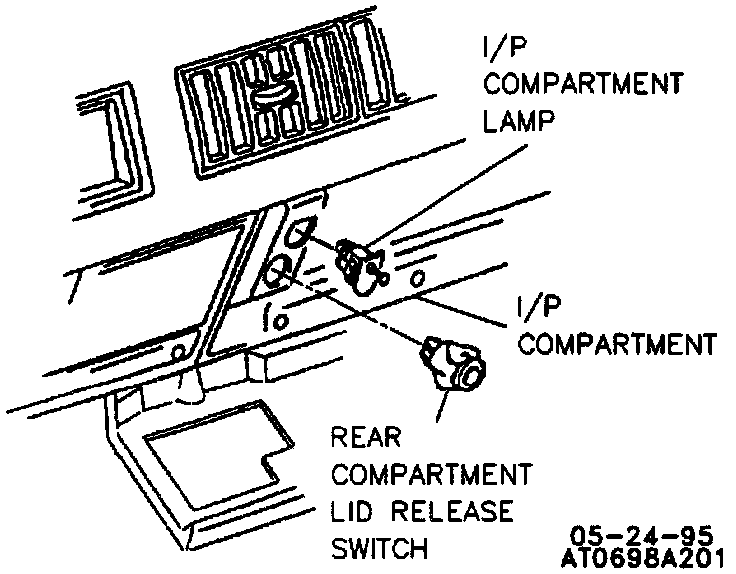 I/P
COMPARTMENT
LAMP

I/P
COMPARTMENT

REAR
COMPARTMENT
LID RELEASE
SWITCH

05-24-95
AT0698A201