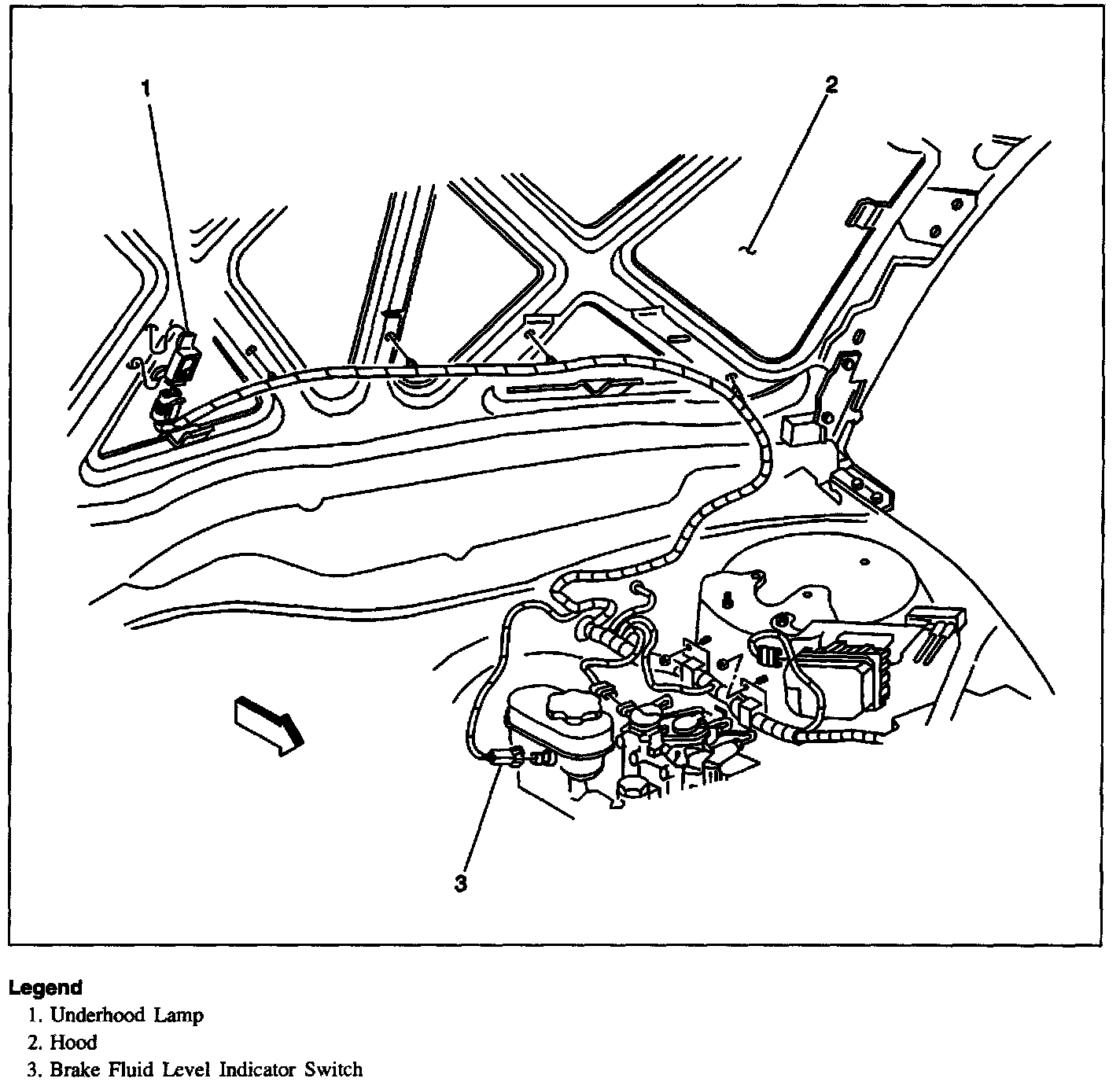 1

2

3

Legend
1. Underhood Lamp
2. Hood
3. Brake Fluid Level Indicator Switch