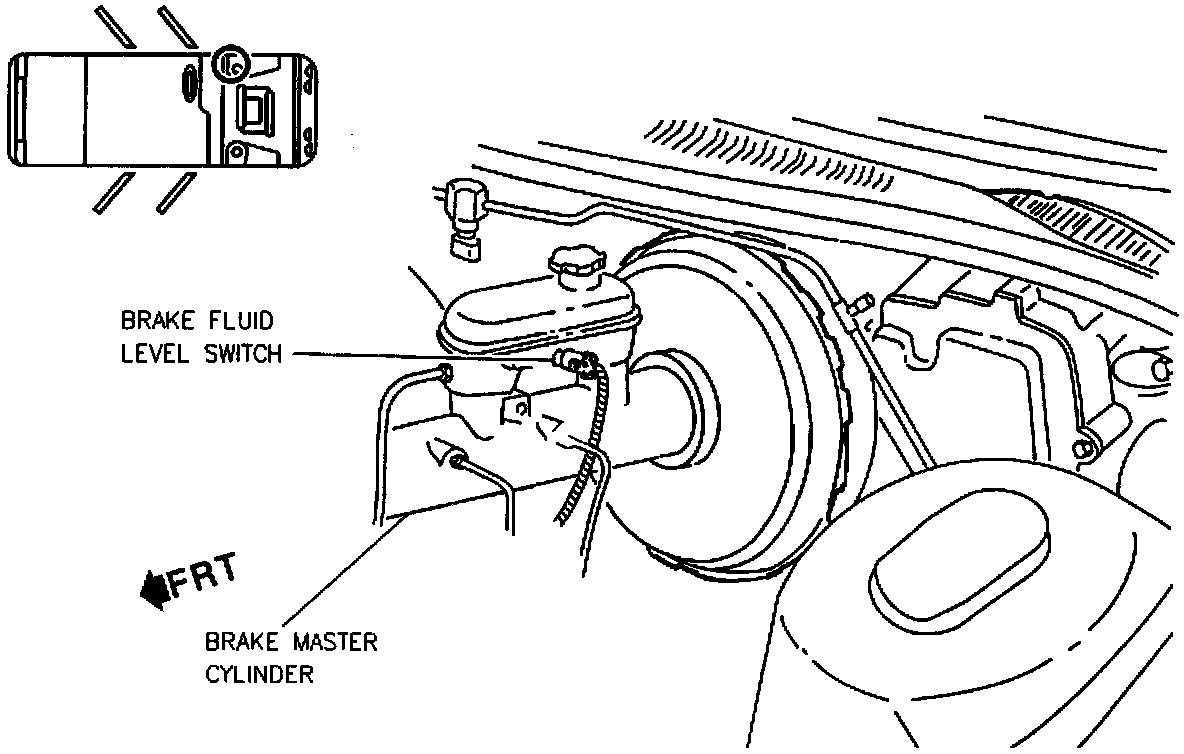 BRAKE FLUID LEVEL SWITCH

FRT

BRAKE MASTER CYLINDER