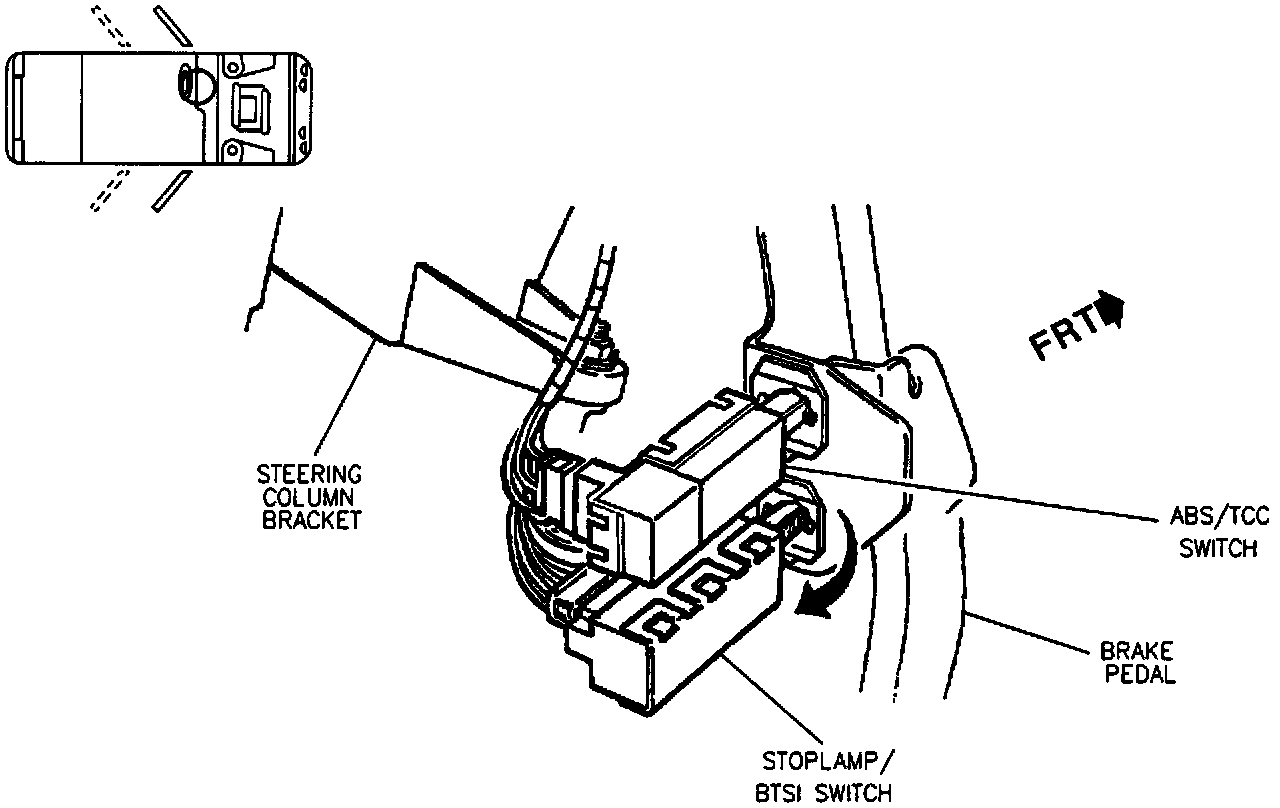 FRT

STEERING COLUMN BRACKET

ABS/TCC SWITCH

BRAKE PEDAL

STOPLAMP/ BTSI SWITCH