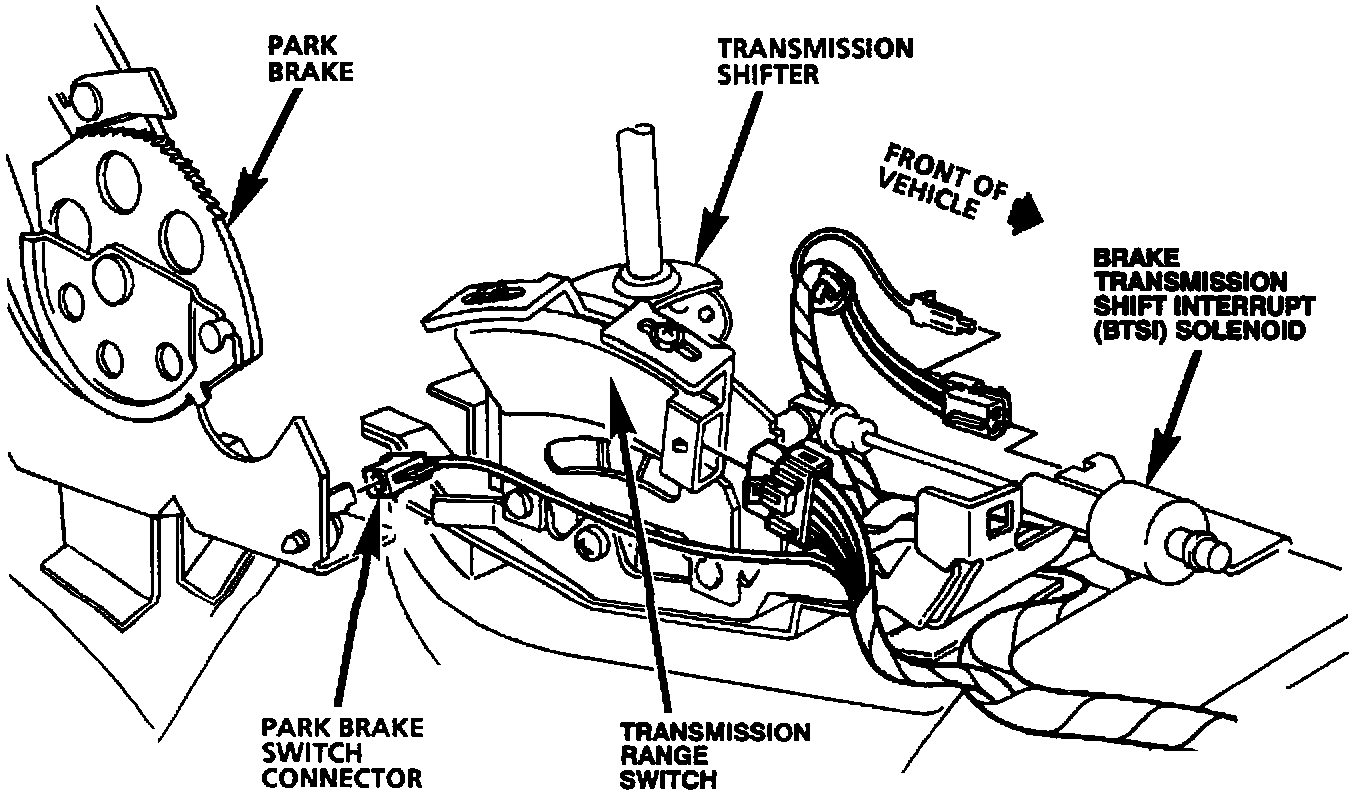 PARK BRAKE

TRANSMISSION SHIFTER

FRONT OF VEHICLE

BRAKE TRANSMISSION SHIFT INTERRUPT (BTSI) SOLENOID

PARK BRAKE SWITCH CONNECTOR

TRANSMISSION RANGE SWITCH