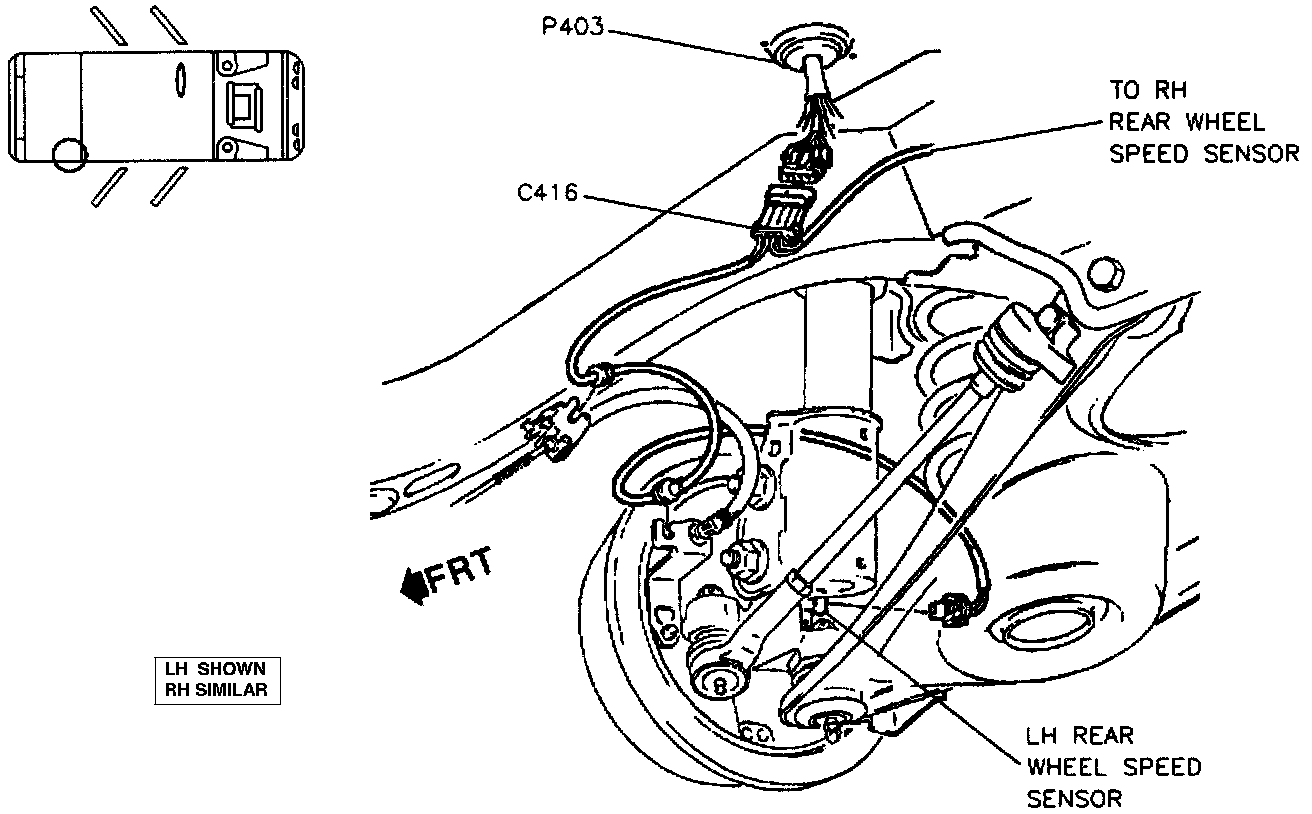 P403

TO RH REAR WHEEL SPEED SENSOR

C416

FRT

LH SHOWN
RH SIMILAR

LH REAR WHEEL SPEED SENSOR