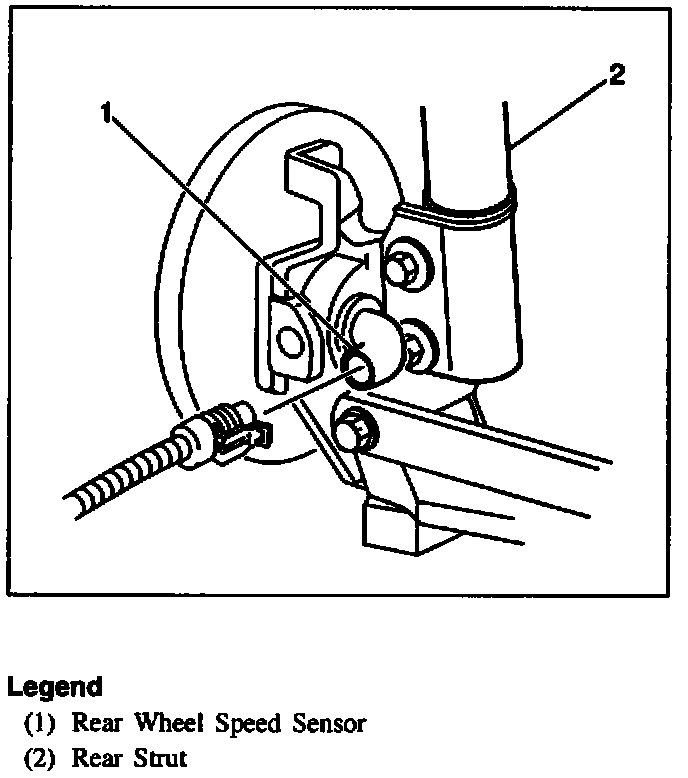 1

2

Legend
(1) Rear Wheel Speed Sensor
(2) Rear Strut