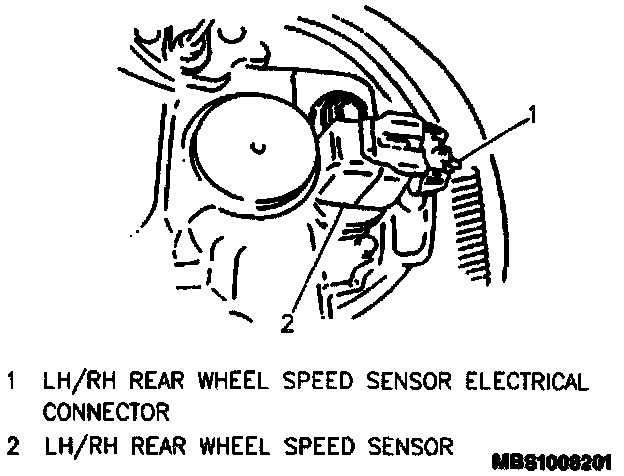 1

2

1 LH/RH REAR WHEEL SPEED SENSOR ELECTRICAL CONNECTOR

2 LH/RH REAR WHEEL SPEED SENSOR

MBS1008201