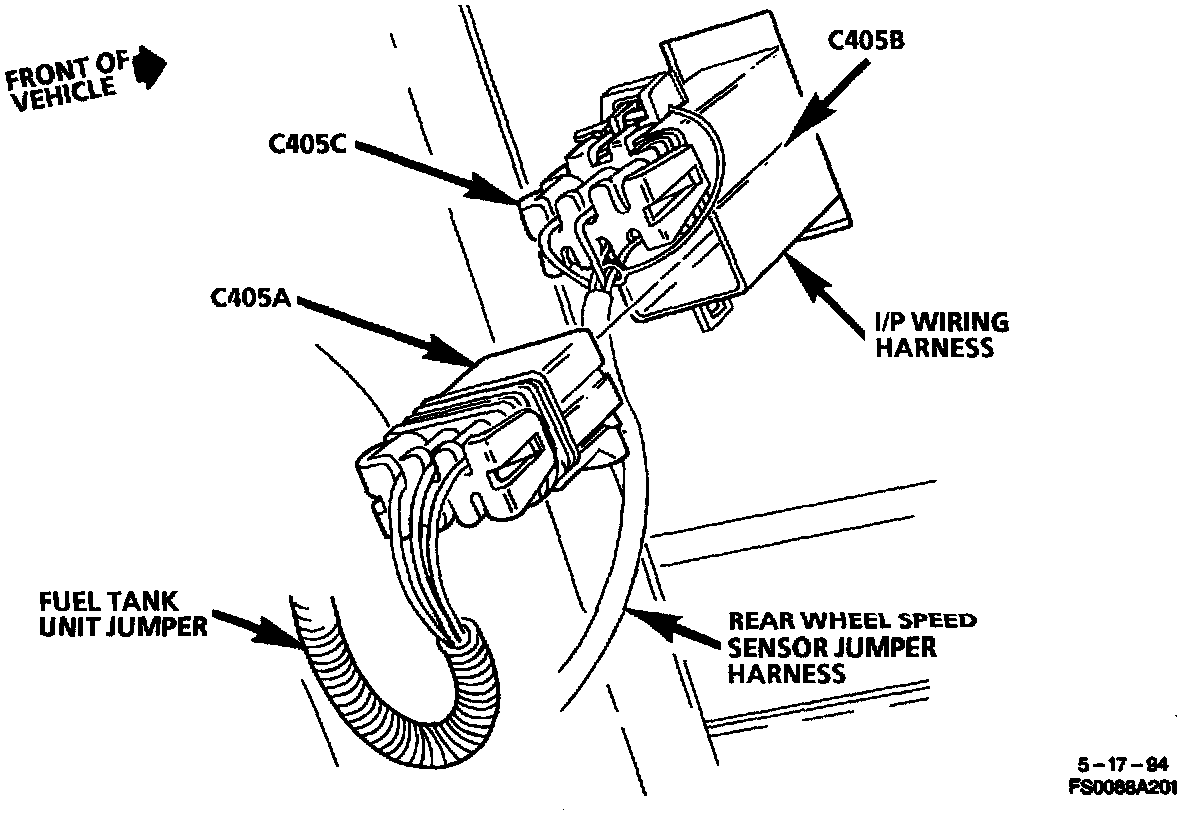 FRONT OF VEHICLE

C405B

C405C

C405A

I/P WIRING HARNESS

FUEL TANK UNIT JUMPER

REAR WHEEL SPEED SENSOR JUMPER HARNESS

5-17-94
FS0088A201