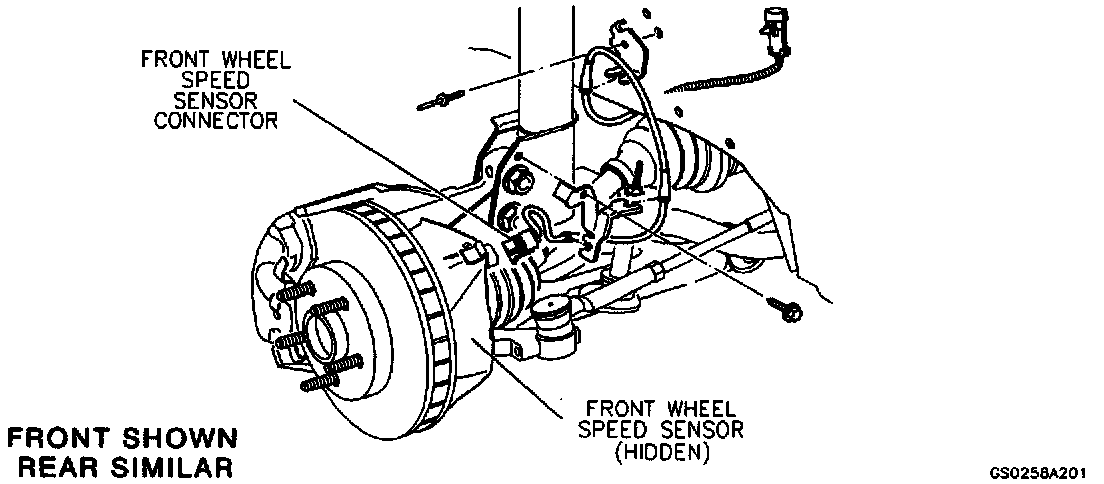 FRONT WHEEL SPEED SENSOR CONNECTOR

FRONT WHEEL SPEED SENSOR (HIDDEN)

FRONT SHOWN REAR SIMILAR

GS0258A201