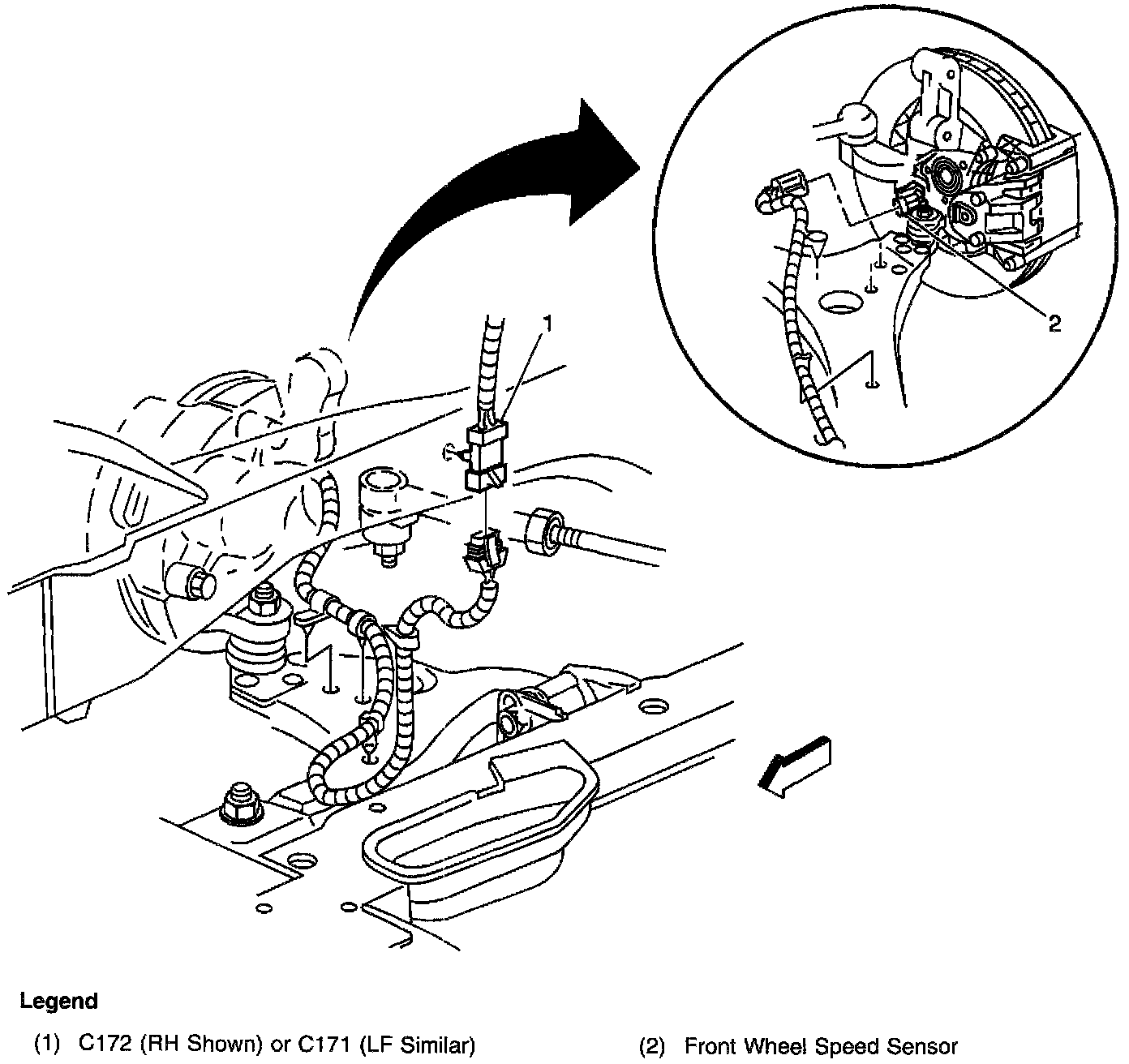 1

2

Legend

(1) C172 (RH Shown) or C171 (LF Similar)

(2) Front Wheel Speed Sensor