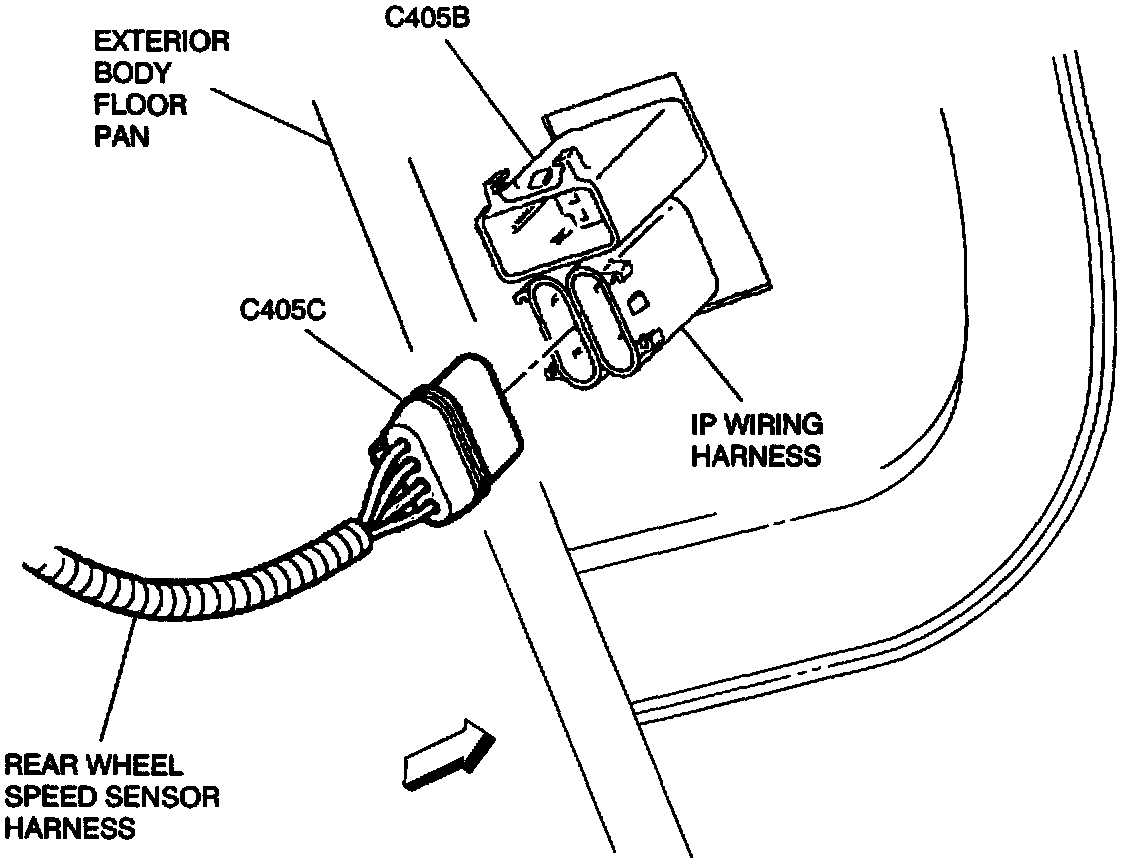 EXTERIOR BODY FLOOR PAN

C405B

C405C

IP WIRING HARNESS

REAR WHEEL SPEED SENSOR HARNESS