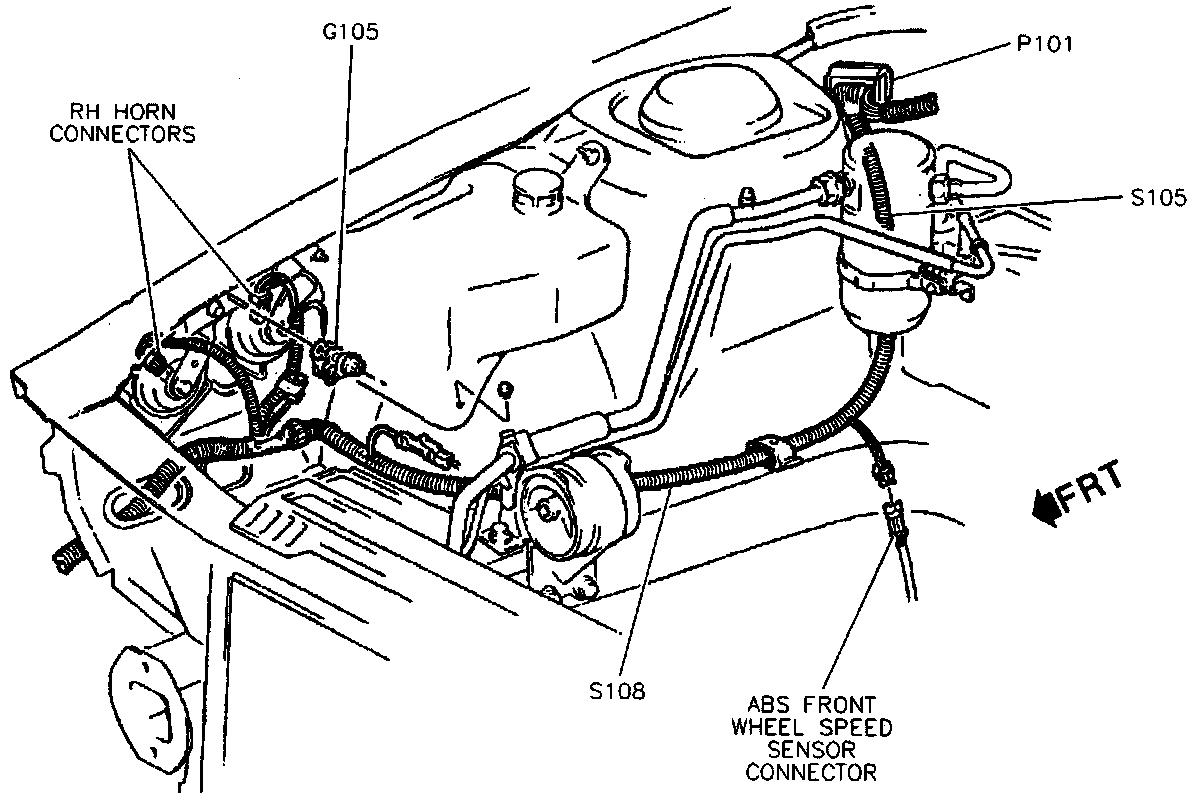 G105

P101

RH HORN CONNECTORS

S105

FRT

S108

ABS FRONT WHEEL SPEED SENSOR CONNECTOR