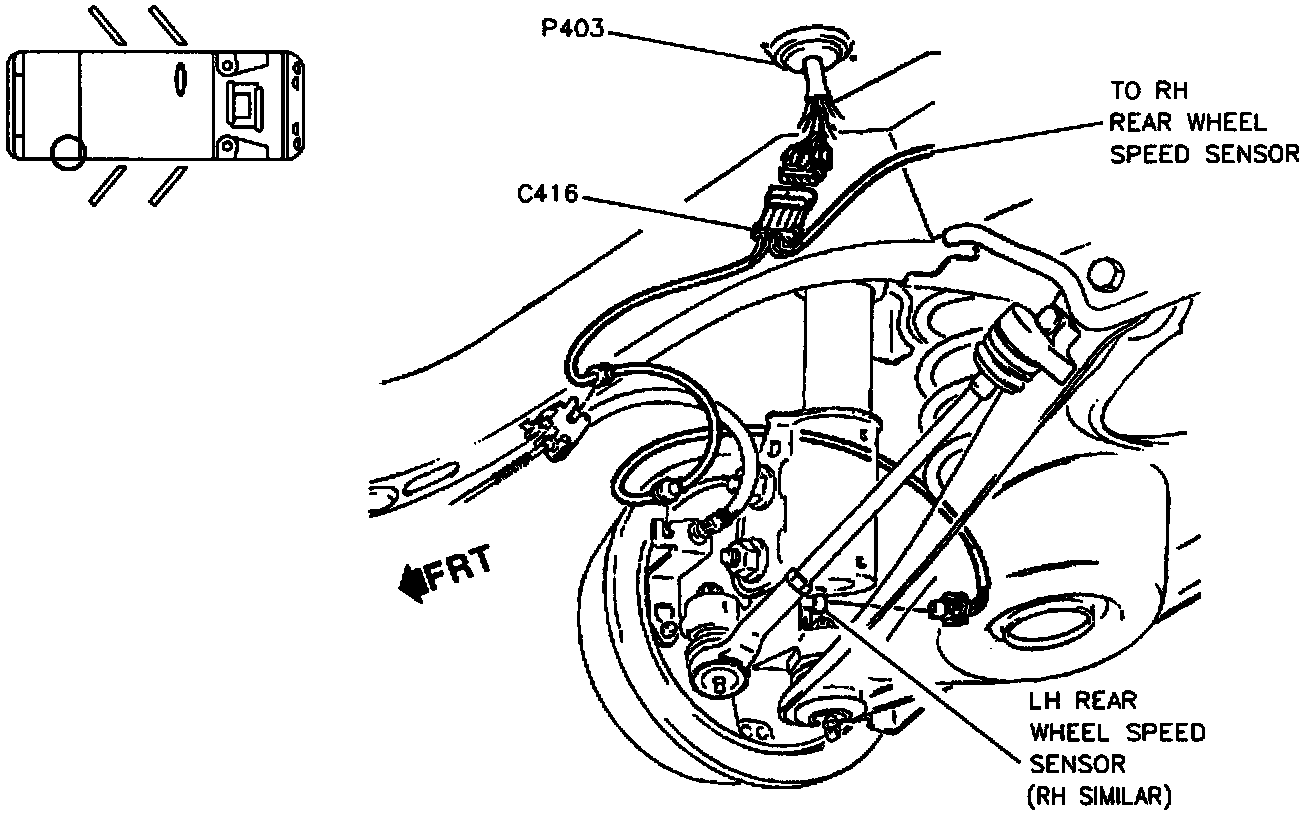 P403

TO RH REAR WHEEL SPEED SENSOR

C416

FRT

LH REAR WHEEL SPEED SENSOR (RH SIMILAR)