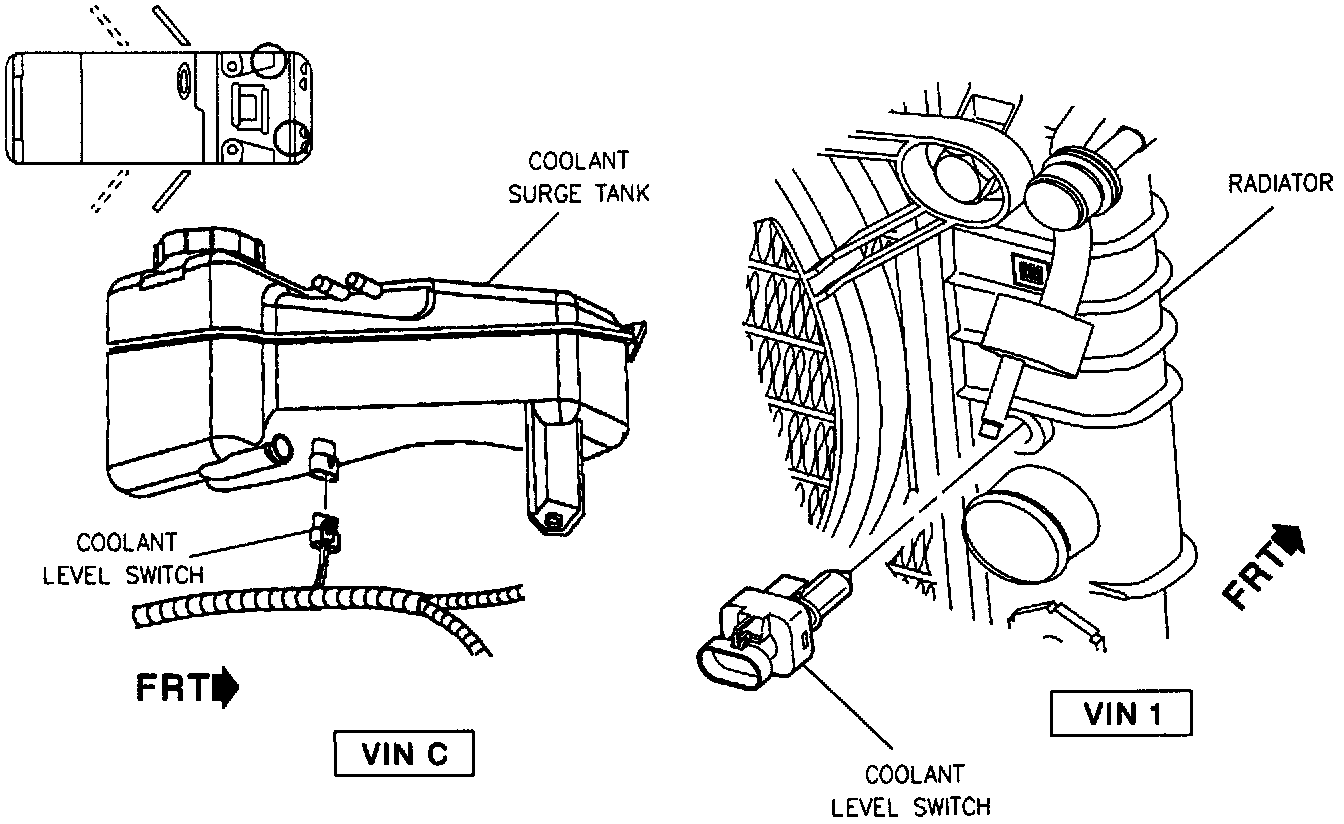 COOLANT SURGE TANK

COOLANT LEVEL SWITCH

FRT

VIN C

RADIATOR

FRT

VIN 1

COOLANT LEVEL SWITCH