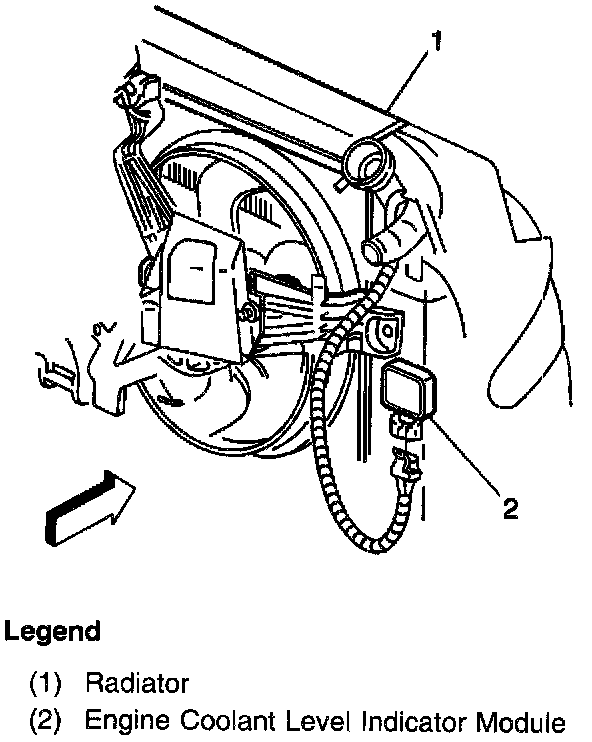 1

2

Legend

(1) Radiator

(2) Engine Coolant Level Indicator Module