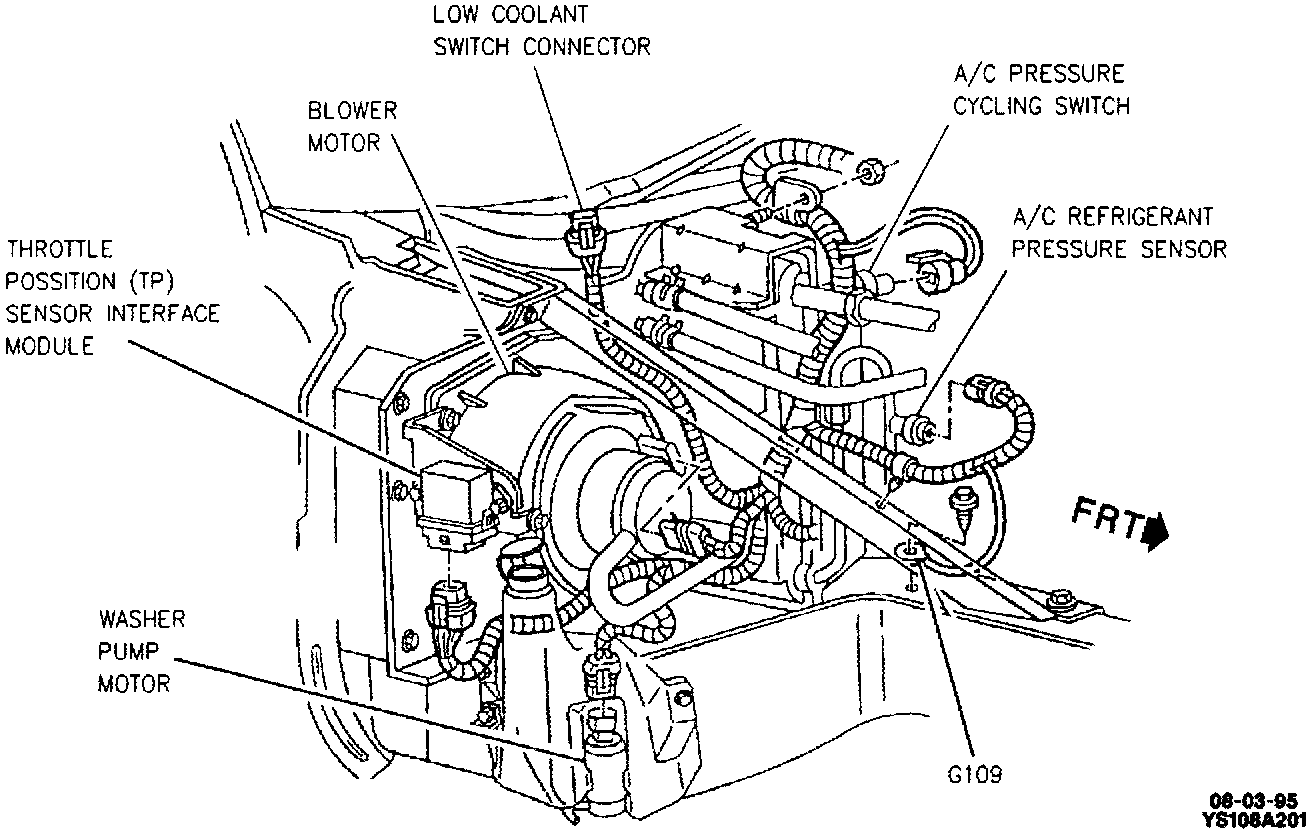 LOW COOLANT SWITCH CONNECTOR

A/C PRESSURE CYCLING SWITCH

BLOWER MOTOR

A/C REFRIGERANT PRESSURE SENSOR

THROTTLE POSSITION (TP) SENSOR INTERFACE MODULE

FRT

WASHER PUMP MOTOR

G109

08-03-95
YS108A201