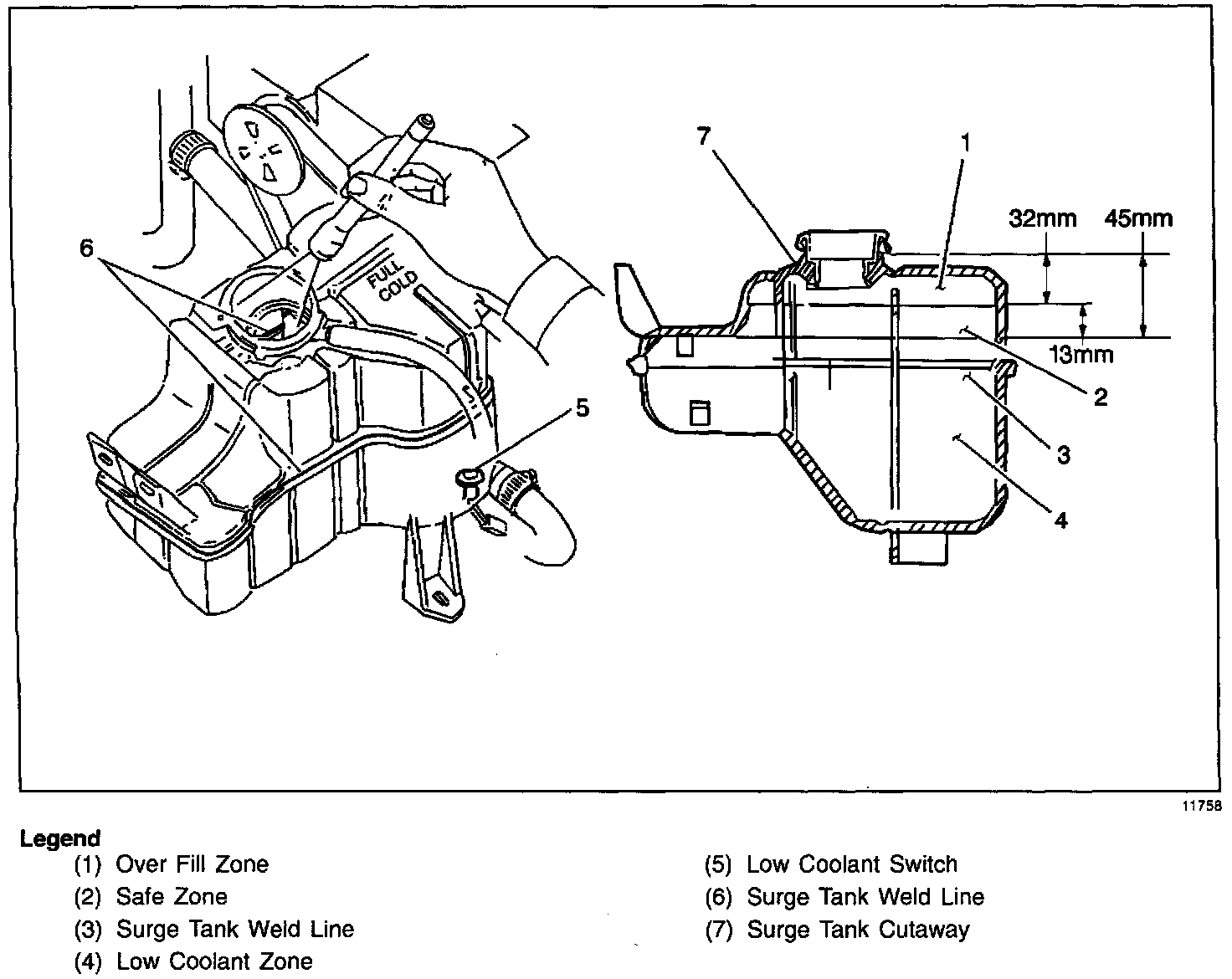 6

FULL
COLD

5

7

1

32mm

45mm

13mm

2

3

4

11758

Legend
(1) Over Fill Zone
(2) Safe Zone
(3) Surge Tank Weld Line
(4) Low Coolant Zone

(5) Low Coolant Switch
(6) Surge Tank Weld Line
(7) Surge Tank Cutaway