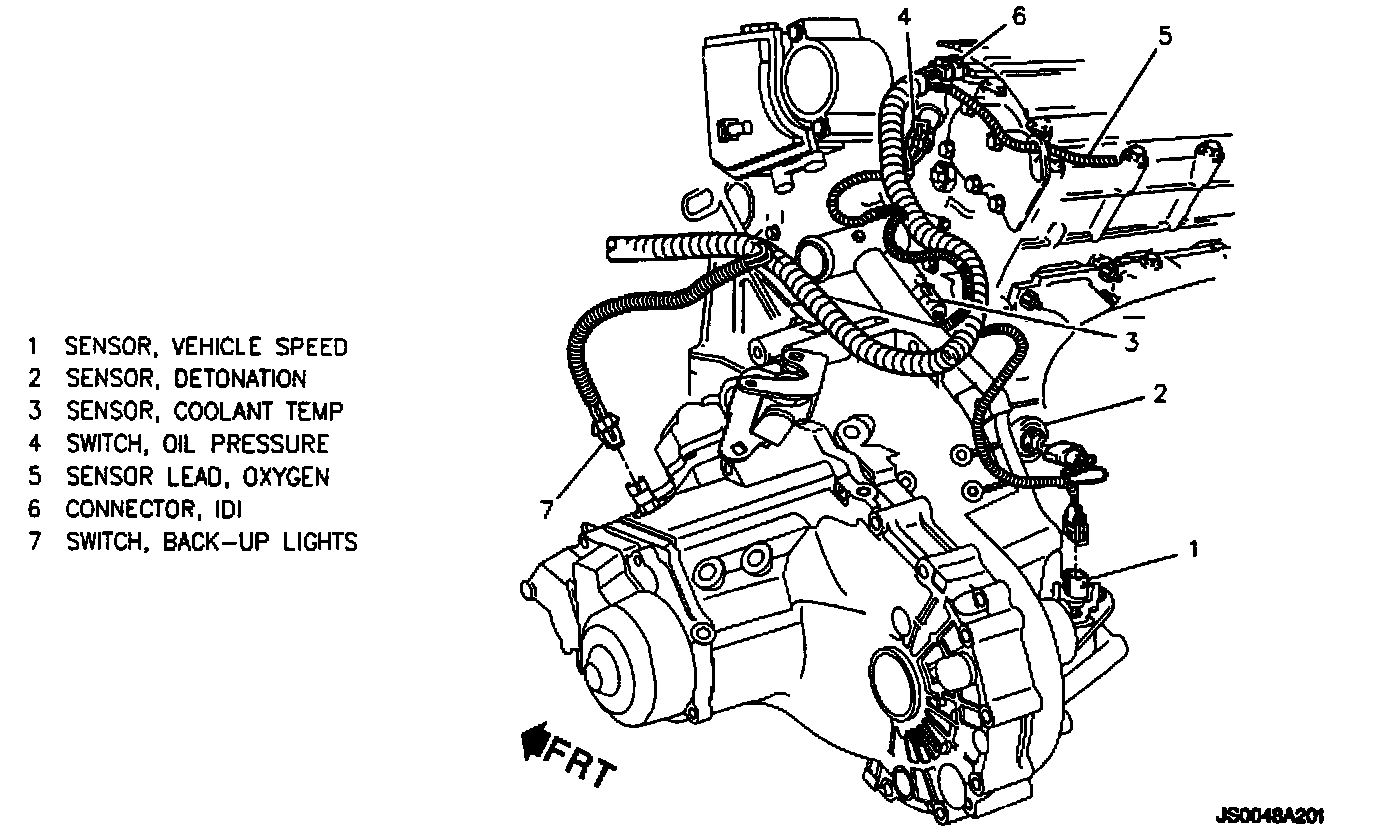 1 SENSOR, VEHICLE SPEED
2 SENSOR, DETONATION
3 SENSOR, COOLANT TEMP
4 SWITCH, OIL PRESSURE
5 SENSOR LEAD, OXYGEN
6 CONNECTOR, IDI
7 SWITCH, BACK-UP LIGHTS

4
6
5
3
2
7
1
FRT
JS0048A201