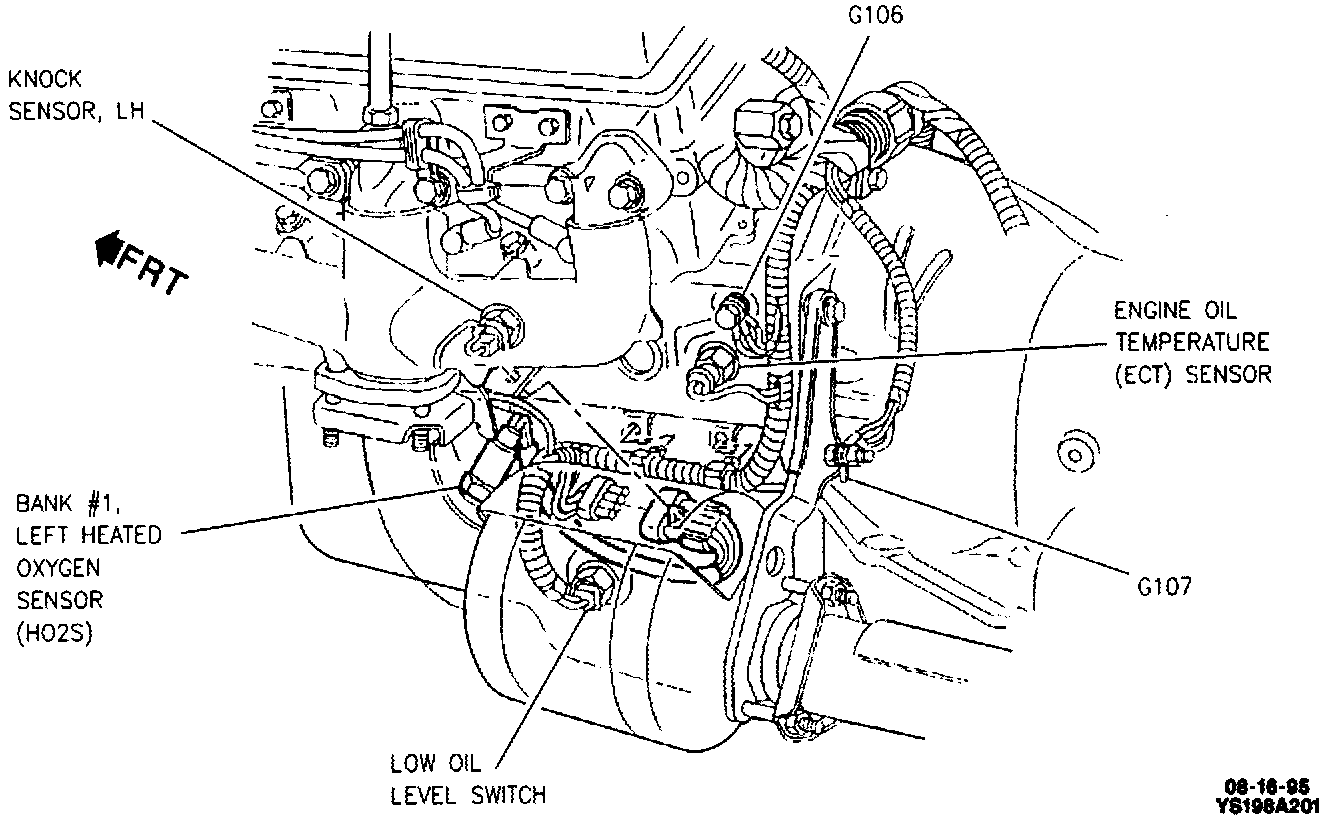 G106

KNOCK SENSOR, LH

FRT

ENGINE OIL TEMPERATURE (ECT) SENSOR

BANK #1, LEFT HEATED OXYGEN SENSOR (HO2S)

G107

LOW OIL LEVEL SWITCH

08-16-95
YS198A201