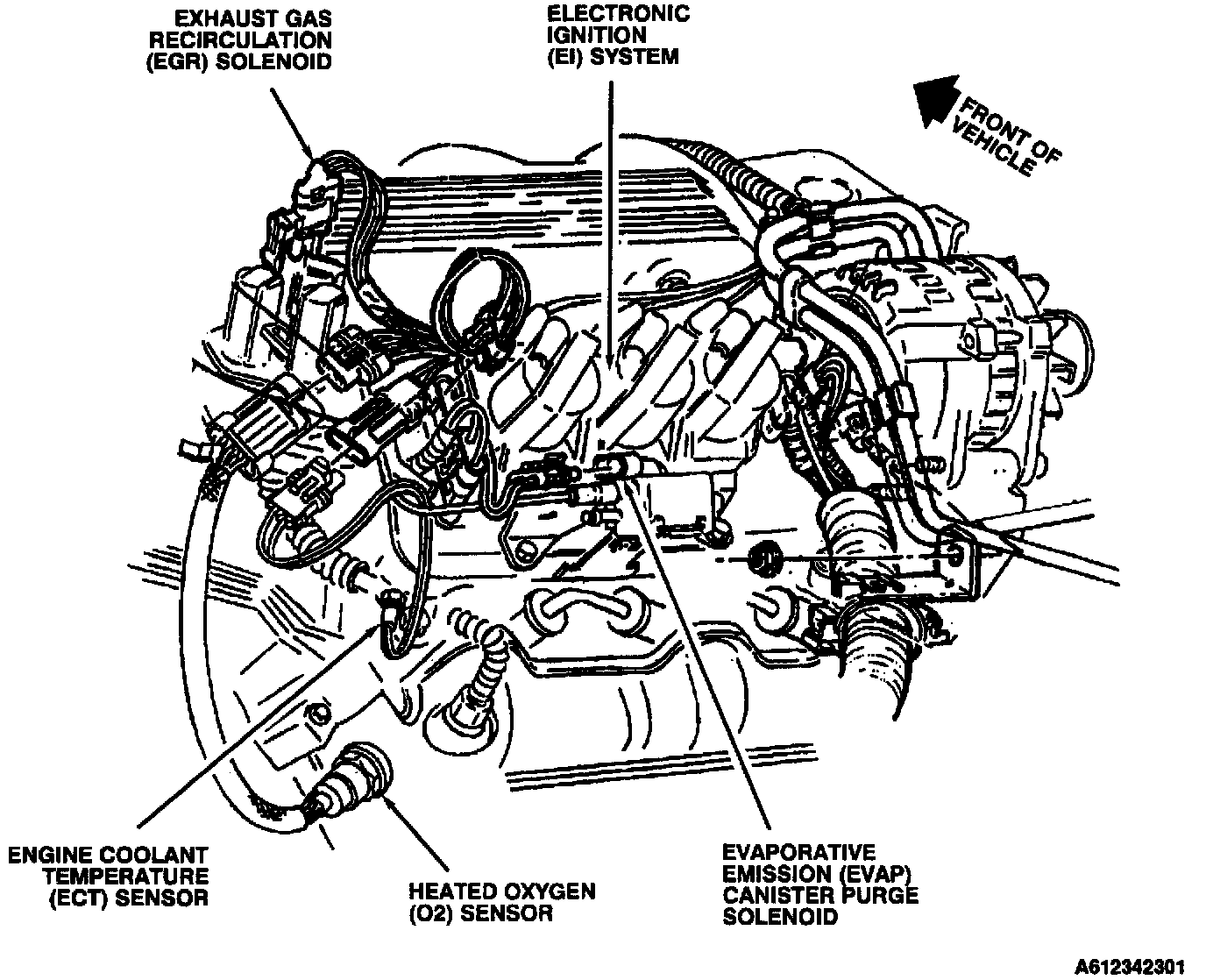 EXHAUST GAS RECIRCULATION (EGR) SOLENOID

ELECTRONIC IGNITION (EI) SYSTEM

FRONT OF VEHICLE

ENGINE COOLANT TEMPERATURE (ECT) SENSOR

HEATED OXYGEN (O2) SENSOR

EVAPORATIVE EMISSION (EVAP) CANISTER PURGE SOLENOID

A612342301