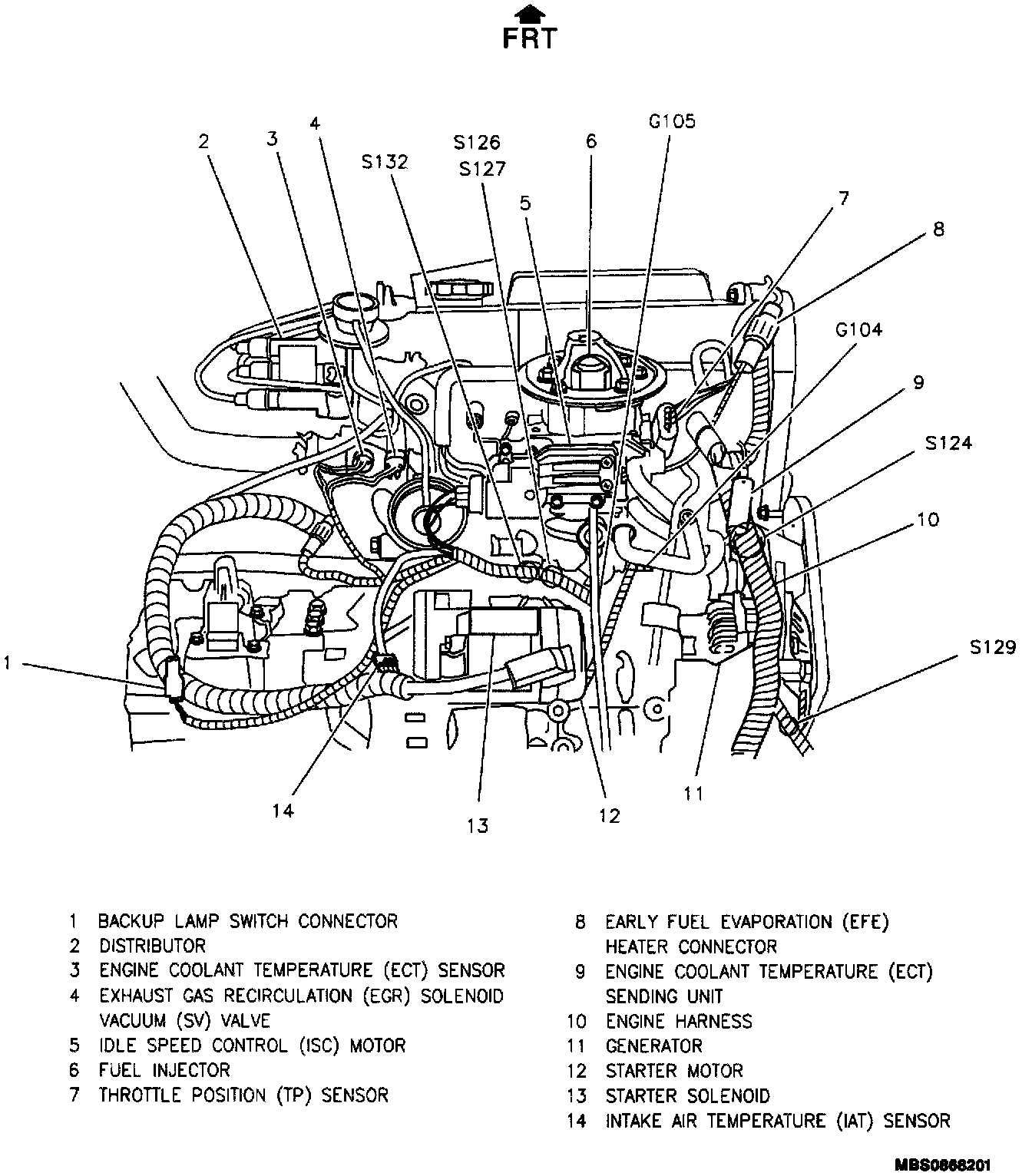 FRT

2
3
4
S132
S126
S127
5
6
G105
7
8
G104
9
S124
10
S129
1
14
13
12
11

1 BACKUP LAMP SWITCH CONNECTOR
2 DISTRIBUTOR
3 ENGINE COOLANT TEMPERATURE (ECT) SENSOR
4 EXHAUST GAS RECIRCULATION (EGR) SOLENOID VACUUM (SV) VALVE
5 IDLE SPEED CONTROL (ISC) MOTOR
6 FUEL INJECTOR
7 THROTTLE POSITION (TP) SENSOR

8 EARLY FUEL EVAPORATION (EFE) HEATER CONNECTOR
9 ENGINE COOLANT TEMPERATURE (ECT) SENDING UNIT
10 ENGINE HARNESS
11 GENERATOR
12 STARTER MOTOR
13 STARTER SOLENOID
14 INTAKE AIR TEMPERATURE (IAT) SENSOR

MBS0868201