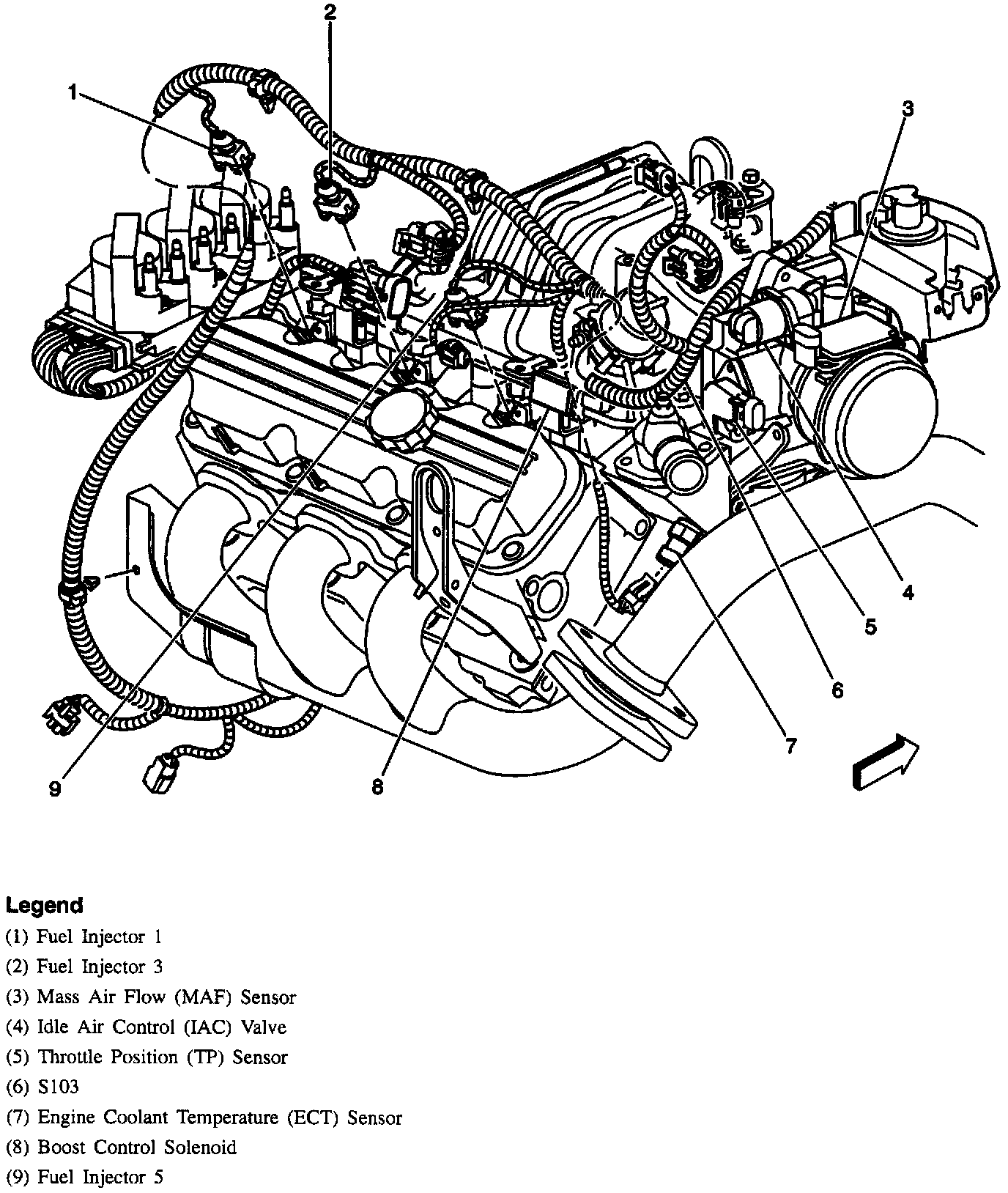 2
1
3
4
5
6
7
8
9

Legend
(1) Fuel Injector 1
(2) Fuel Injector 3
(3) Mass Air Flow (MAF) Sensor
(4) Idle Air Control (IAC) Valve
(5) Throttle Position (TP) Sensor
(6) S103
(7) Engine Coolant Temperature (ECT) Sensor
(8) Boost Control Solenoid
(9) Fuel Injector 5