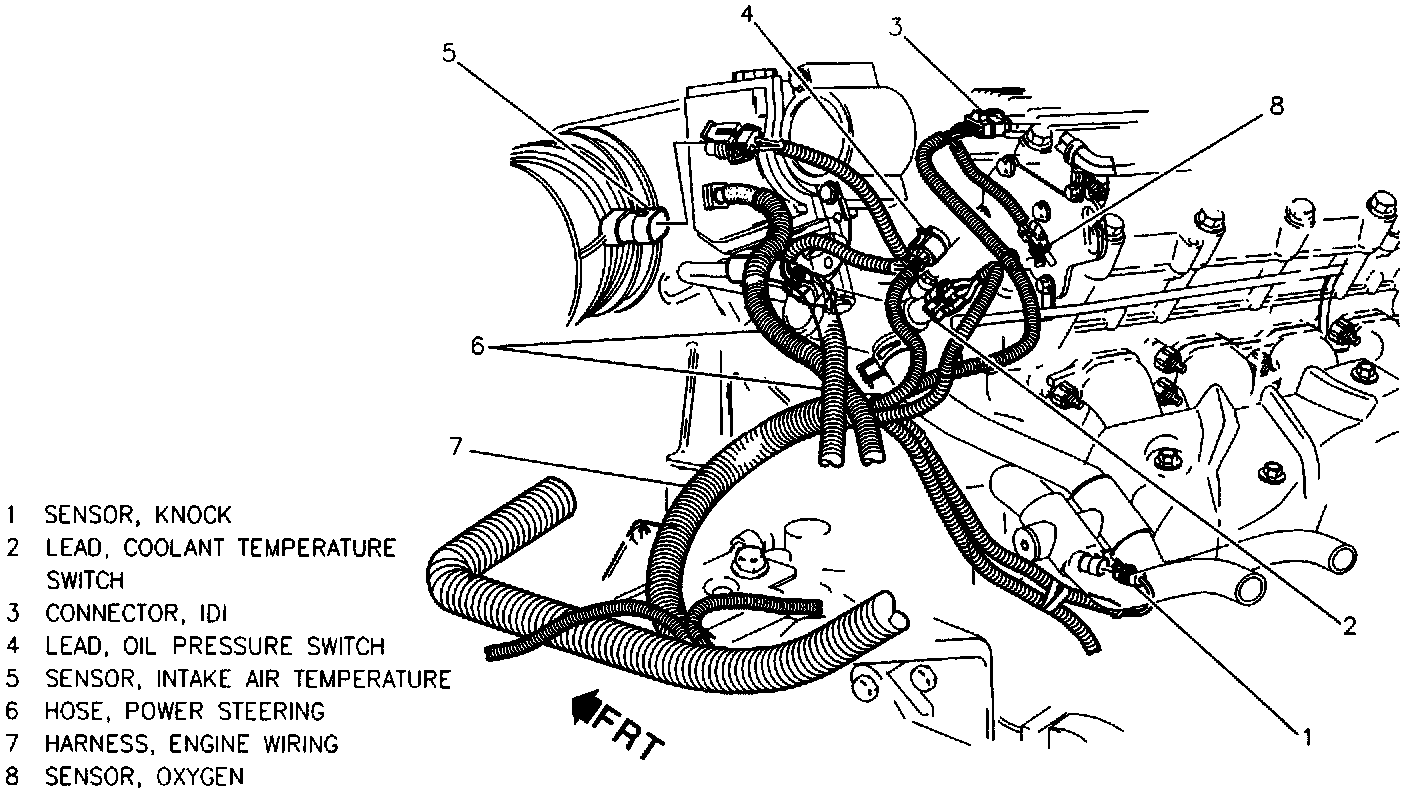 5
4
3
8
6
7
2
1
FRT

1 SENSOR, KNOCK
2 LEAD, COOLANT TEMPERATURE SWITCH
3 CONNECTOR, IDI
4 LEAD, OIL PRESSURE SWITCH
5 SENSOR, INTAKE AIR TEMPERATURE
6 HOSE, POWER STEERING
7 HARNESS, ENGINE WIRING
8 SENSOR, OXYGEN