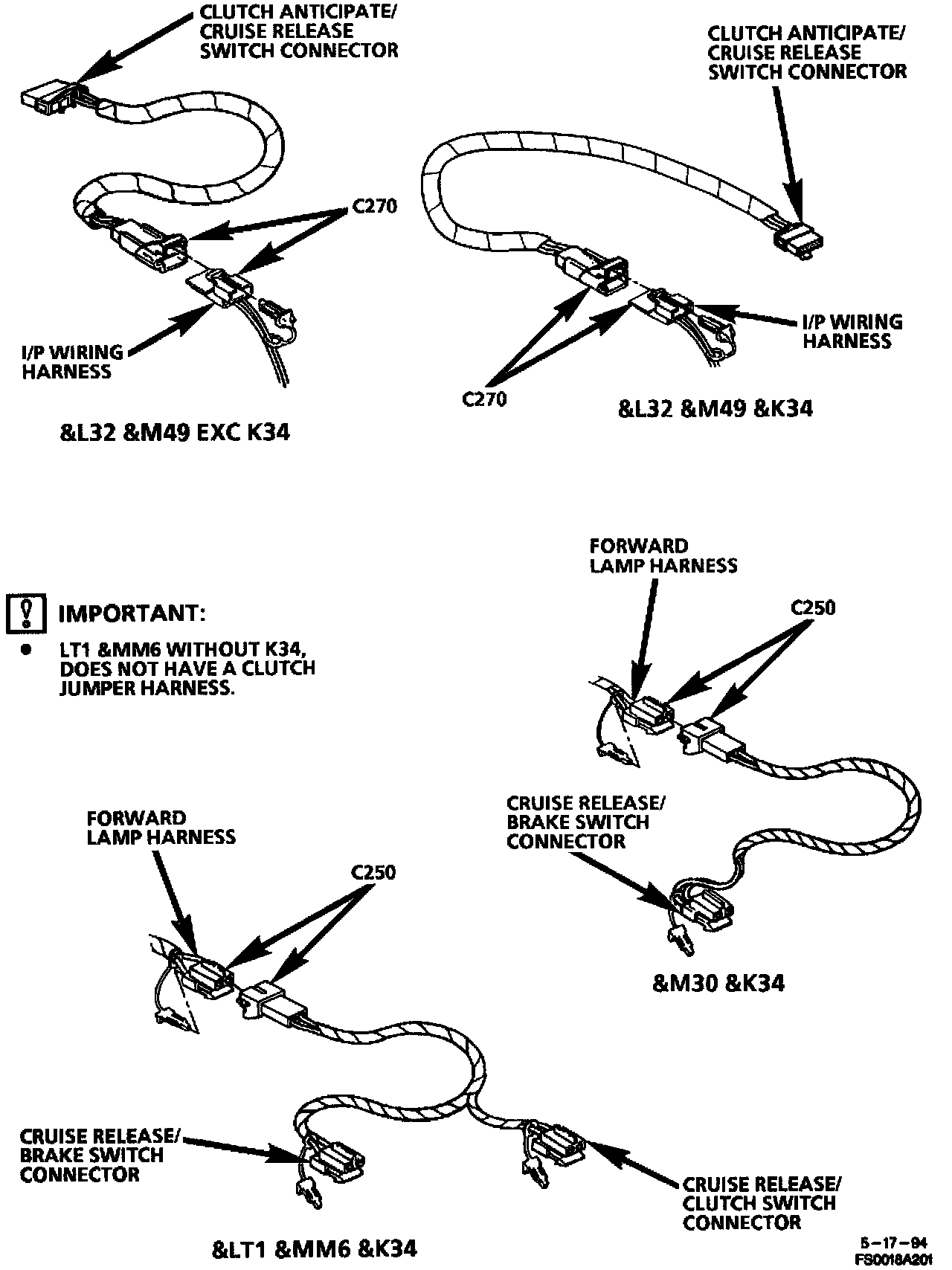 CLUTCH ANTICIPATE/ CRUISE RELEASE SWITCH CONNECTOR

C270

I/P WIRING HARNESS

&L32 &M49 EXC K34

CLUTCH ANTICIPATE/ CRUISE RELEASE SWITCH CONNECTOR

I/P WIRING HARNESS

C270

&L32 &M49 &K34

IMPORTANT:

• LT1 &MM6 WITHOUT K34, DOES NOT HAVE A CLUTCH JUMPER HARNESS.

FORWARD LAMP HARNESS

C250

CRUISE RELEASE/ BRAKE SWITCH CONNECTOR

&M30 &K34

FORWARD LAMP HARNESS

C250

CRUISE RELEASE/ BRAKE SWITCH CONNECTOR

CRUISE RELEASE/ CLUTCH SWITCH CONNECTOR

&LT1 &MM6 &K34

5-17-94
FS0018A201