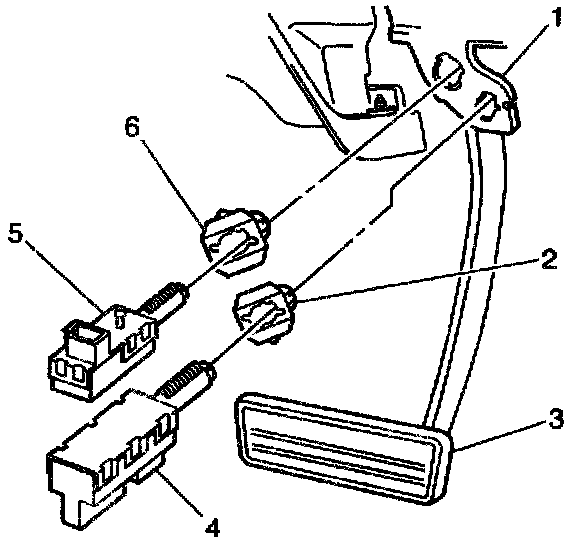 1
6
5
2
3
4