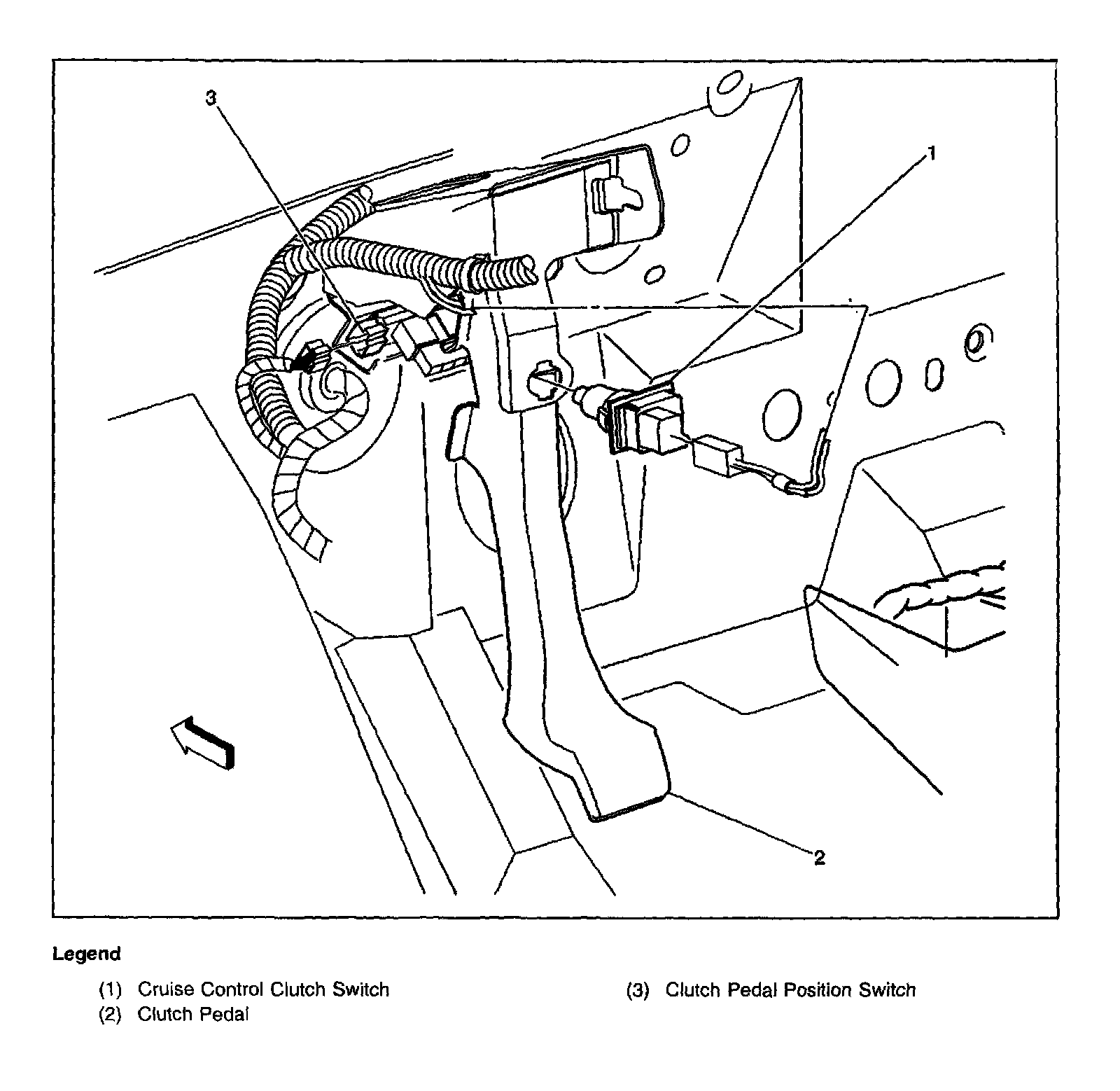 3

1

2

Legend

(1) Cruise Control Clutch Switch
(2) Clutch Pedal

(3) Clutch Pedal Position Switch