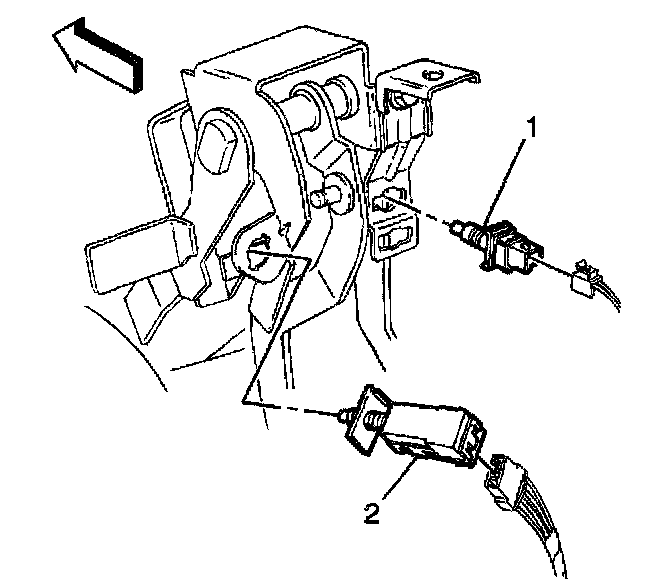 1

2