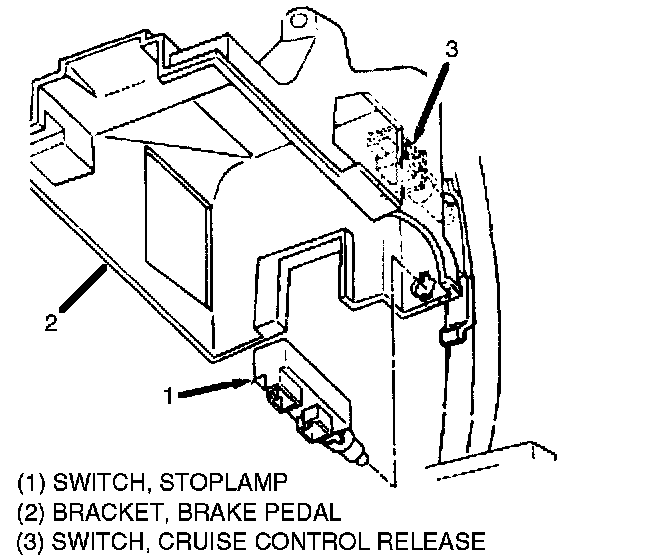 3

2

1

(1) SWITCH, STOPLAMP
(2) BRACKET, BRAKE PEDAL
(3) SWITCH, CRUISE CONTROL RELEASE