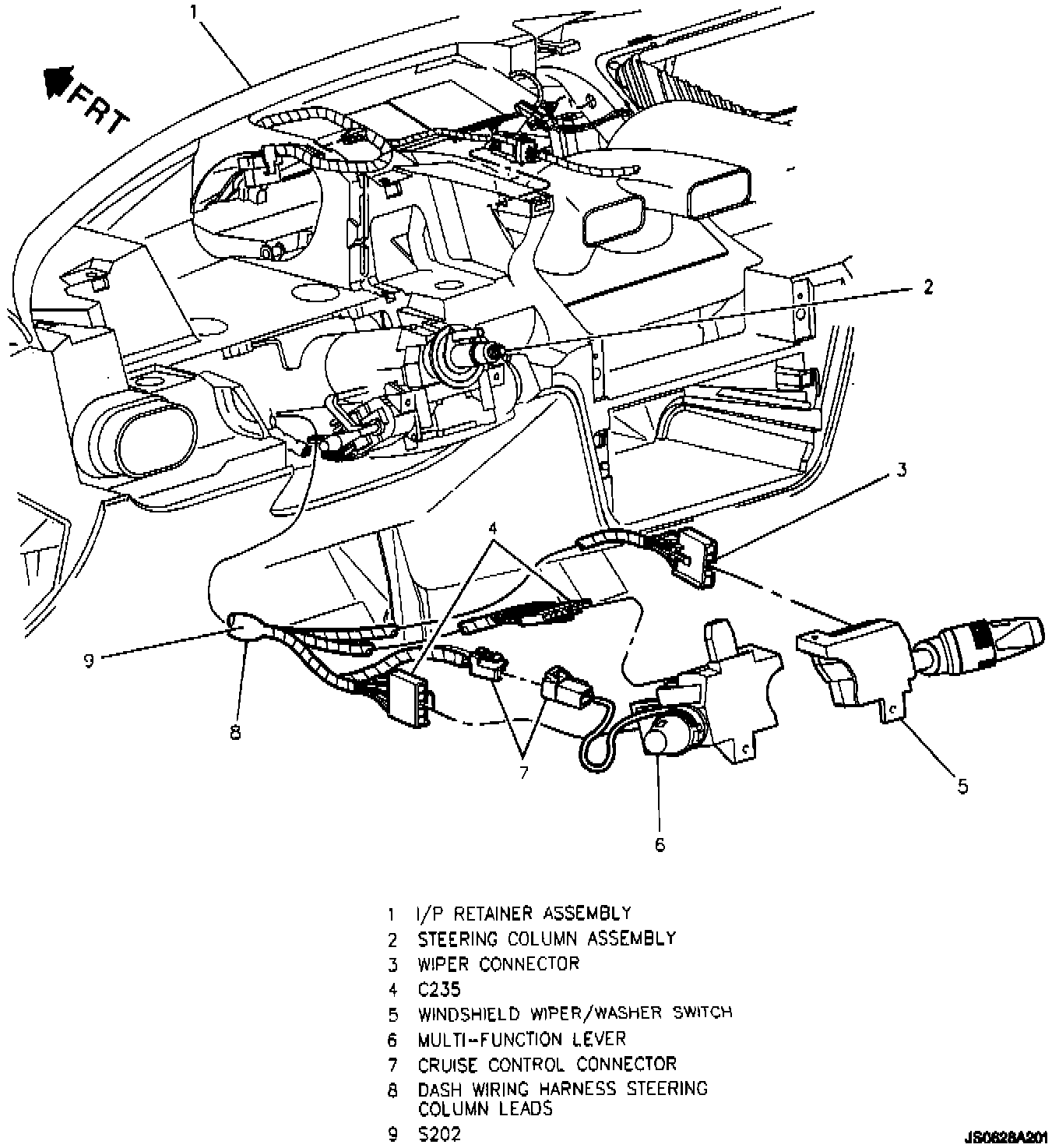 1

FRT

2

3

4

9

8

7

6

5

1 I/P RETAINER ASSEMBLY
2 STEERING COLUMN ASSEMBLY
3 WIPER CONNECTOR
4 C235
5 WINDSHIELD WIPER/WASHER SWITCH
6 MULTI-FUNCTION LEVER
7 CRUISE CONTROL CONNECTOR
8 DASH WIRING HARNESS STEERING COLUMN LEADS
9 S202

JS0628A201