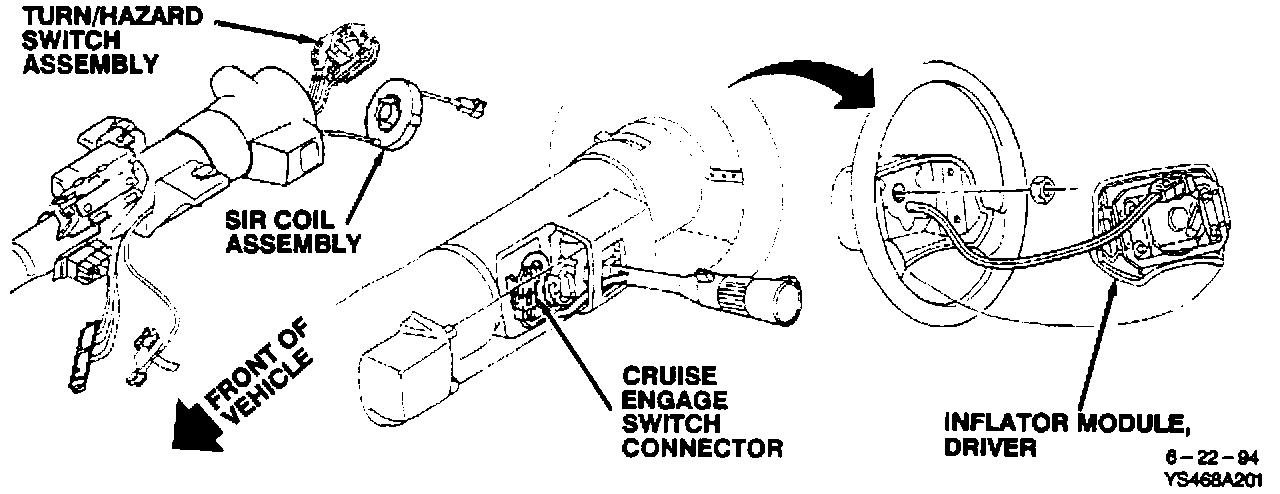 TURN/HAZARD SWITCH ASSEMBLY

SIR COIL ASSEMBLY

FRONT OF VEHICLE

CRUISE ENGAGE SWITCH CONNECTOR

INFLATOR MODULE, DRIVER

6 – 22 – 94
YS468A201