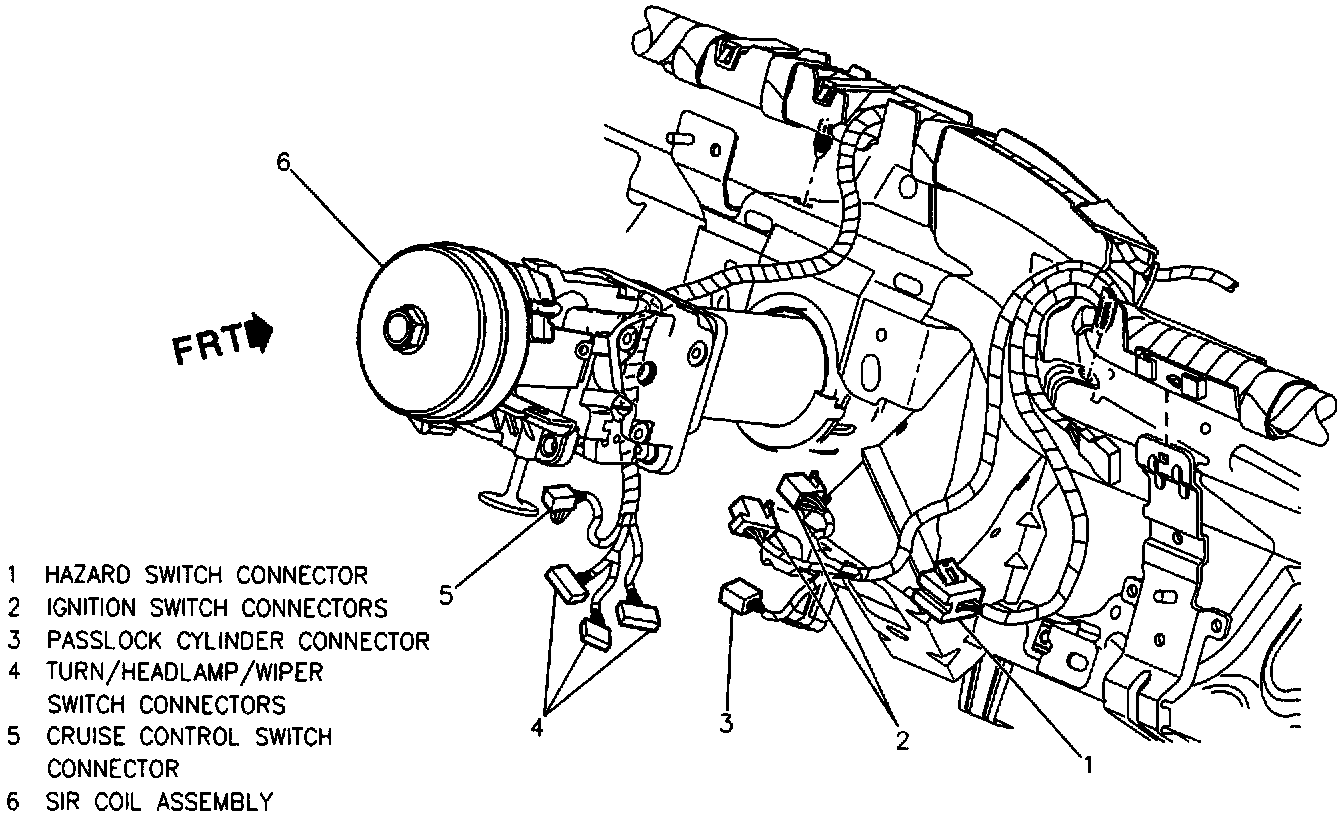 6

FRT

5

4

3

2

1

1 HAZARD SWITCH CONNECTOR
2 IGNITION SWITCH CONNECTORS
3 PASSLOCK CYLINDER CONNECTOR
4 TURN/HEADLAMP/WIPER SWITCH CONNECTORS
5 CRUISE CONTROL SWITCH CONNECTOR
6 SIR COIL ASSEMBLY