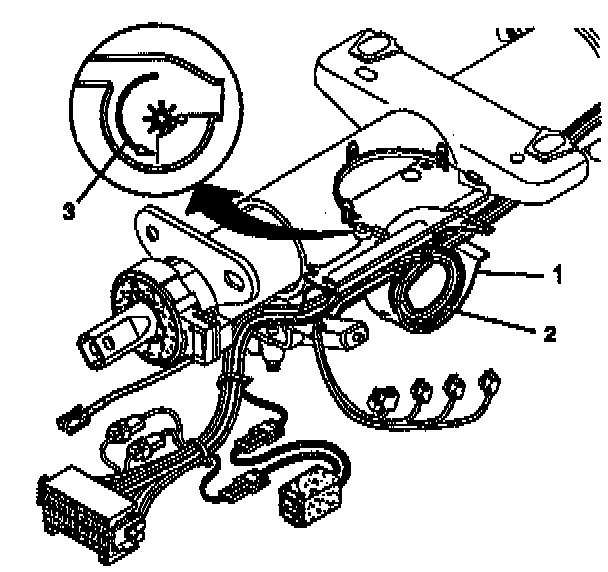 3
1
2