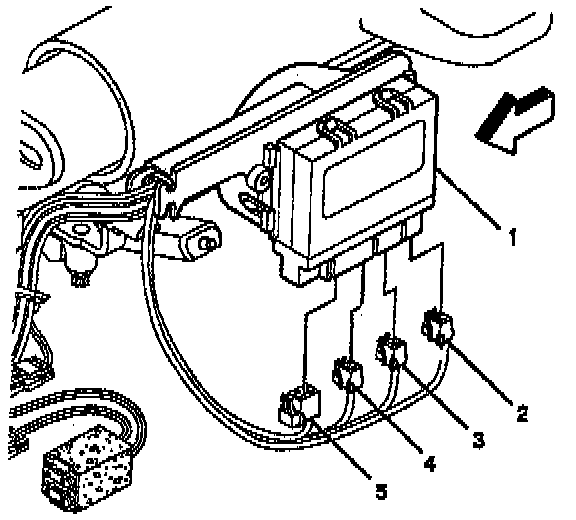 1
2
3
4
5