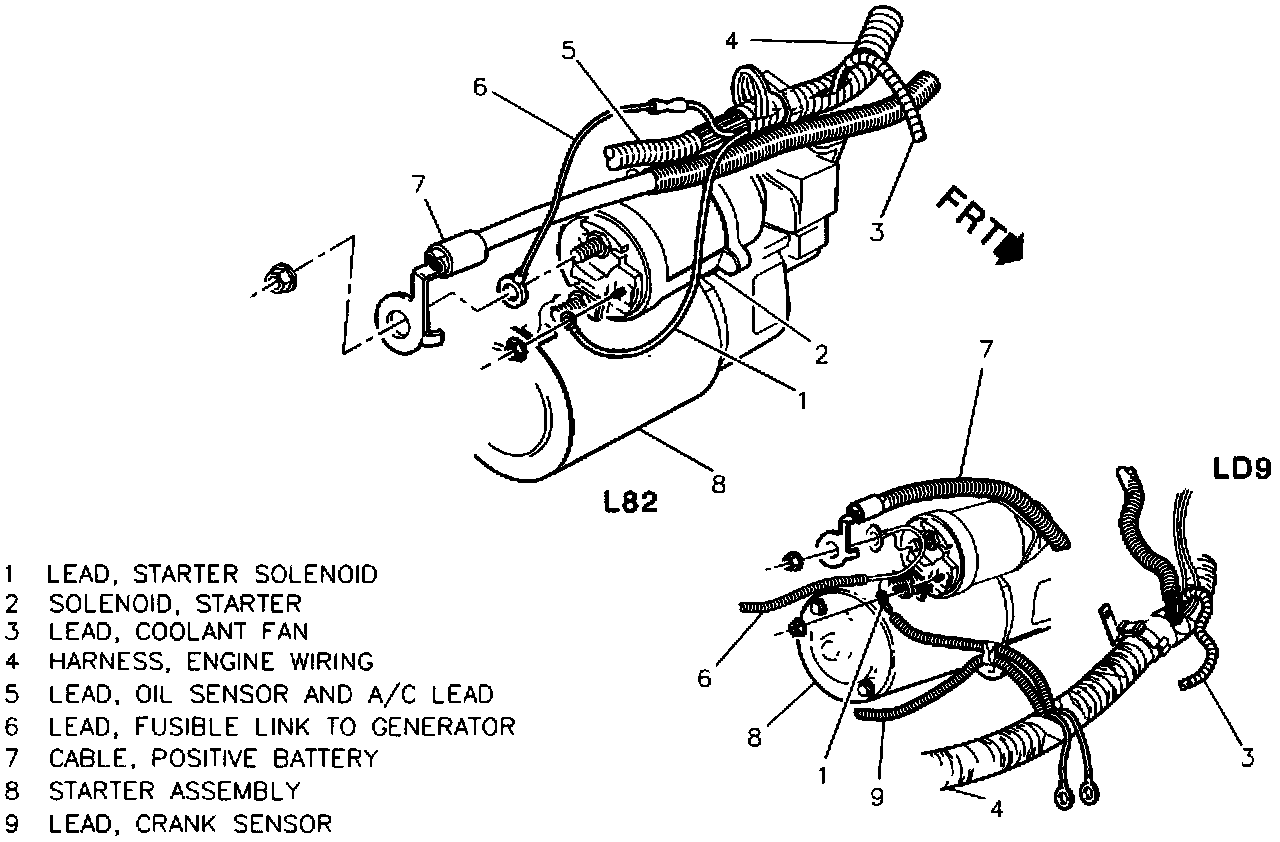 4
5
6
7
3
FRT
2
1
8
L82
7
LD9
6
8
1
9
4
3

1 LEAD, STARTER SOLENOID
2 SOLENOID, STARTER
3 LEAD, COOLANT FAN
4 HARNESS, ENGINE WIRING
5 LEAD, OIL SENSOR AND A/C LEAD
6 LEAD, FUSIBLE LINK TO GENERATOR
7 CABLE, POSITIVE BATTERY
8 STARTER ASSEMBLY
9 LEAD, CRANK SENSOR