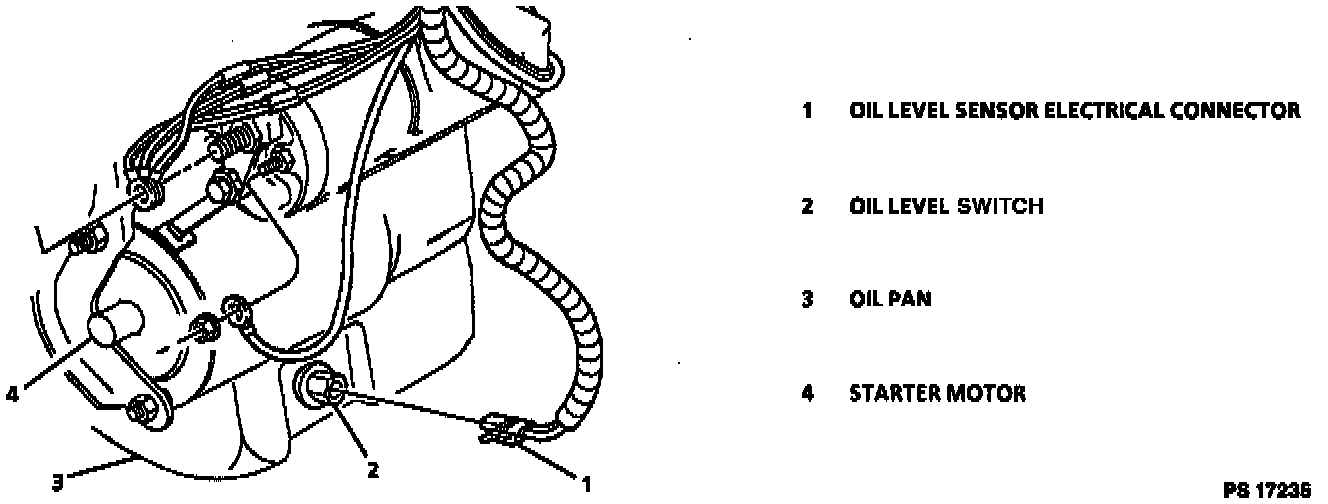 4

3

2

1

1 OIL LEVEL SENSOR ELECTRICAL CONNECTOR

2 OIL LEVEL SWITCH

3 OIL PAN

4 STARTER MOTOR

PS 17236