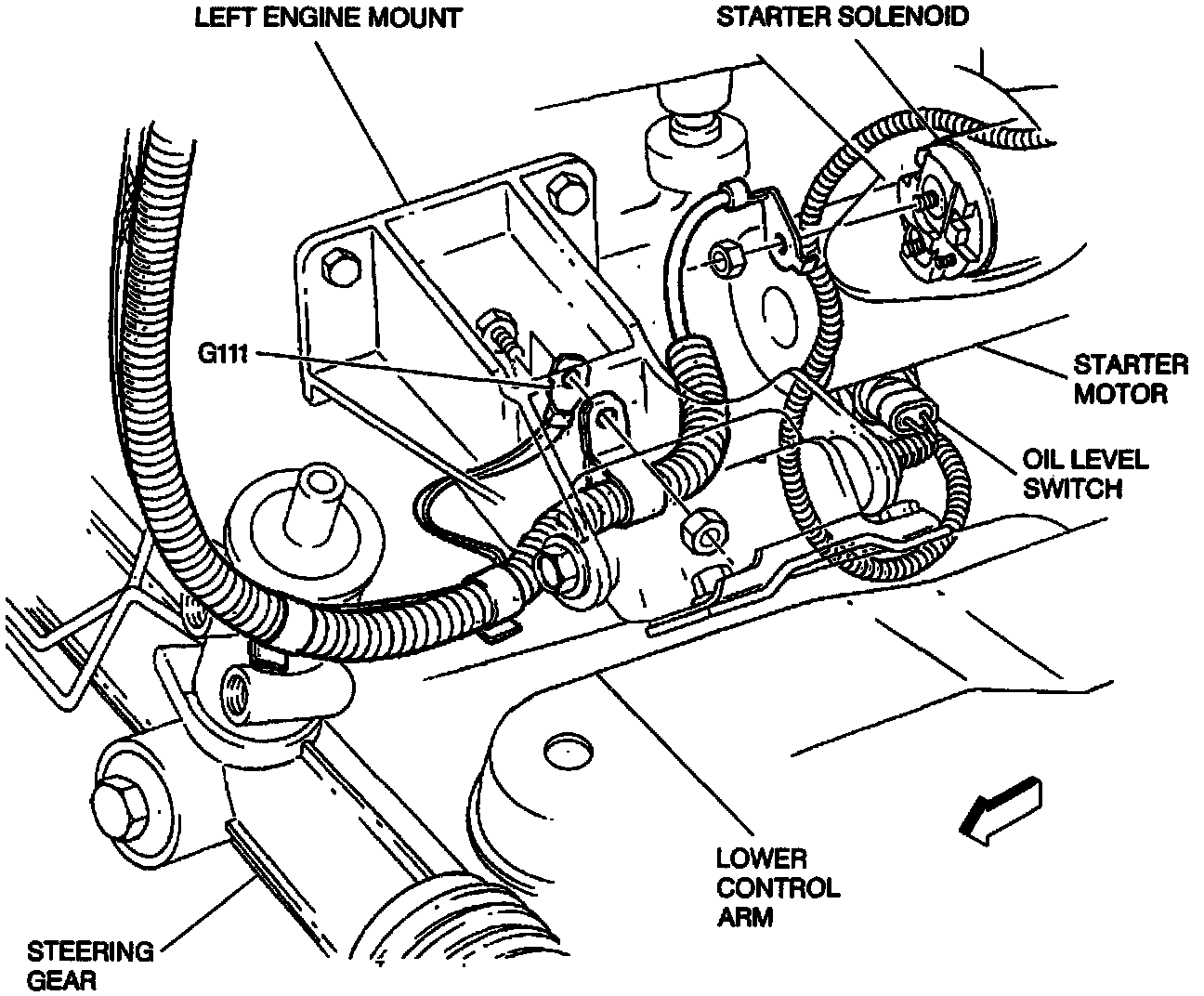 LEFT ENGINE MOUNT

STARTER SOLENOID

G111

STARTER MOTOR

OIL LEVEL SWITCH

LOWER CONTROL ARM

STEERING GEAR